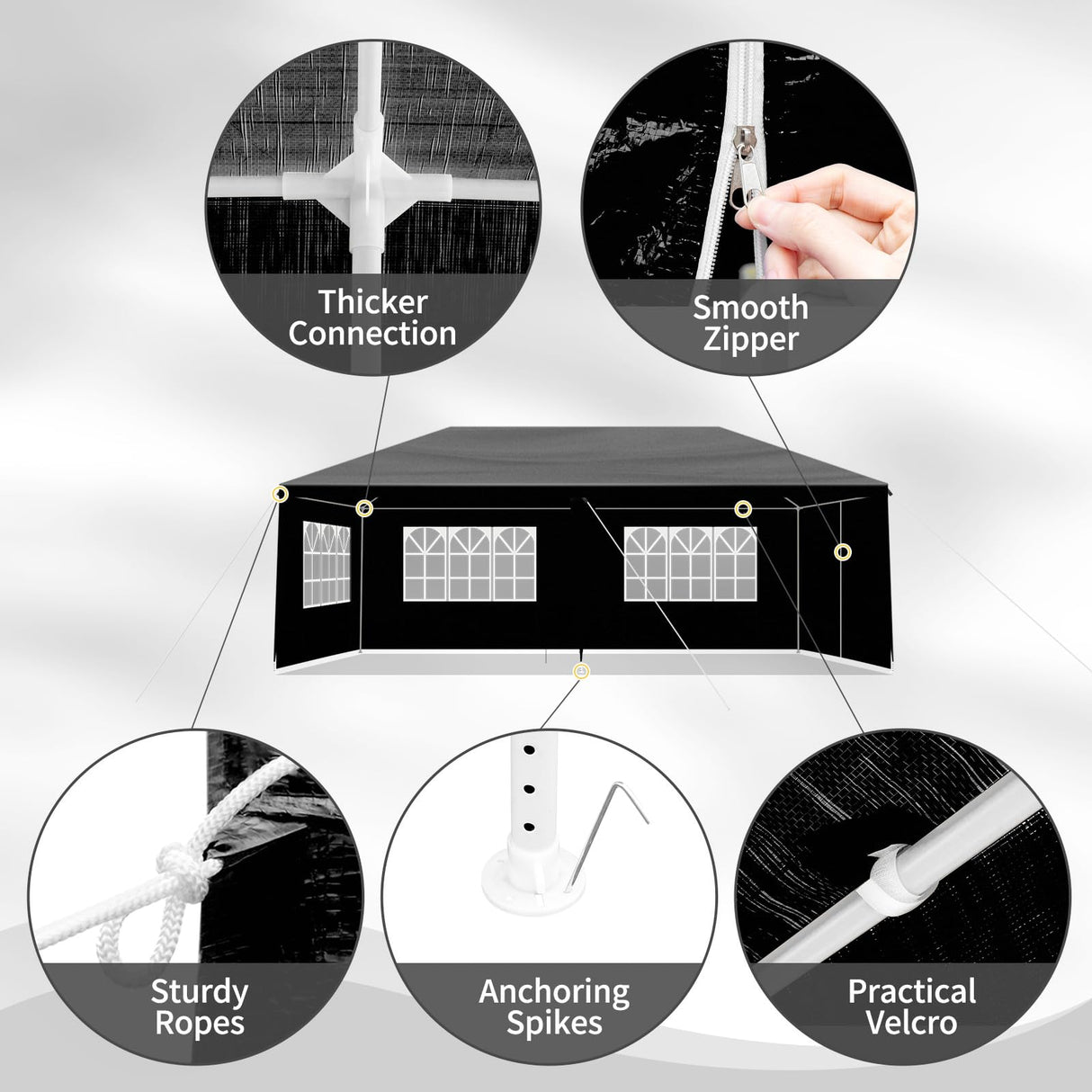 Thicker Connection

Smooth Zipper

Sturdy Ropes

Anchoring Spikes

Practical Velcro