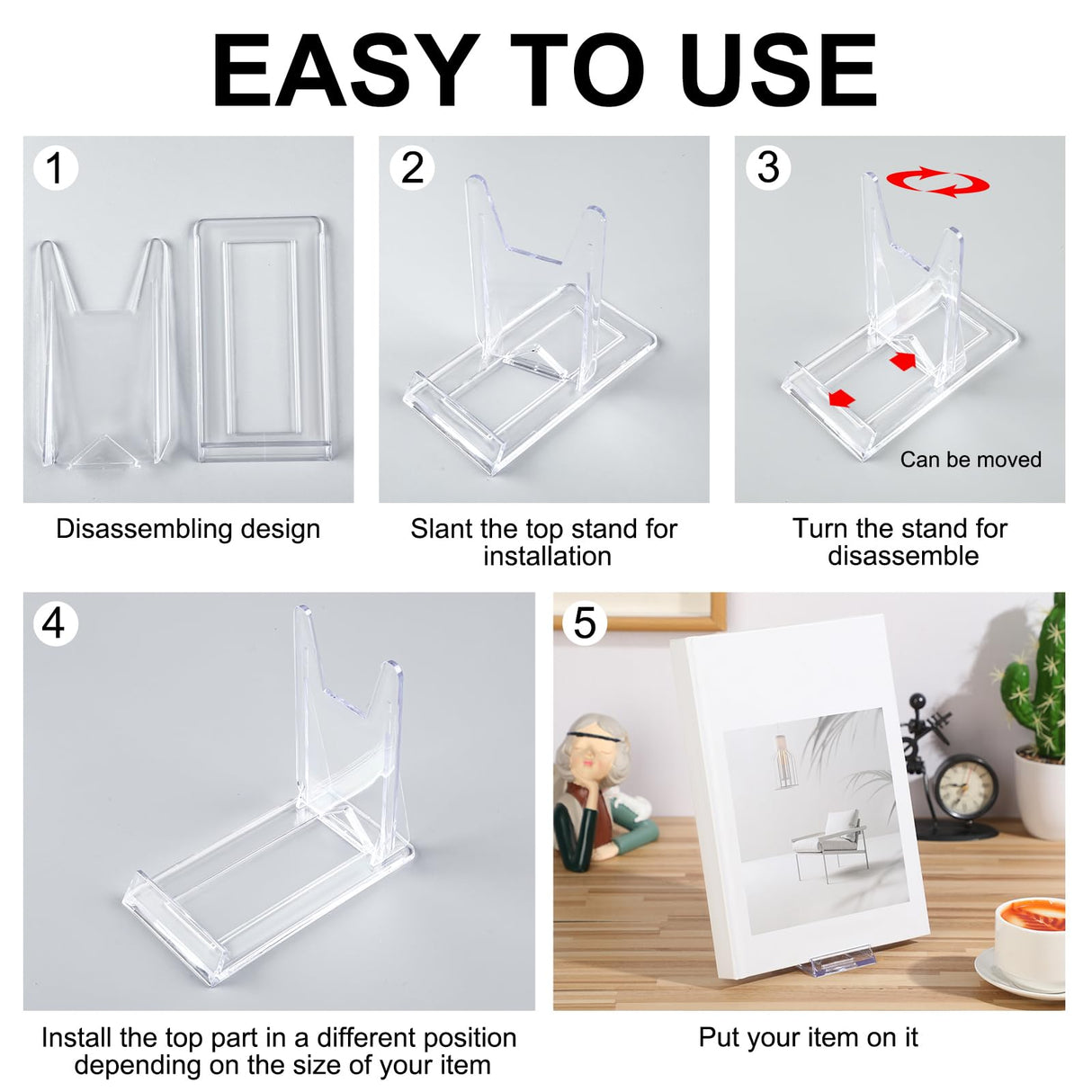 EASY TO USE

1

Disassembling design

2

Slant the top stand for installation

3

Can be moved

Turn the stand for disassemble

4

Install the top part in a different position depending on the size of your item

5

Put your item on it