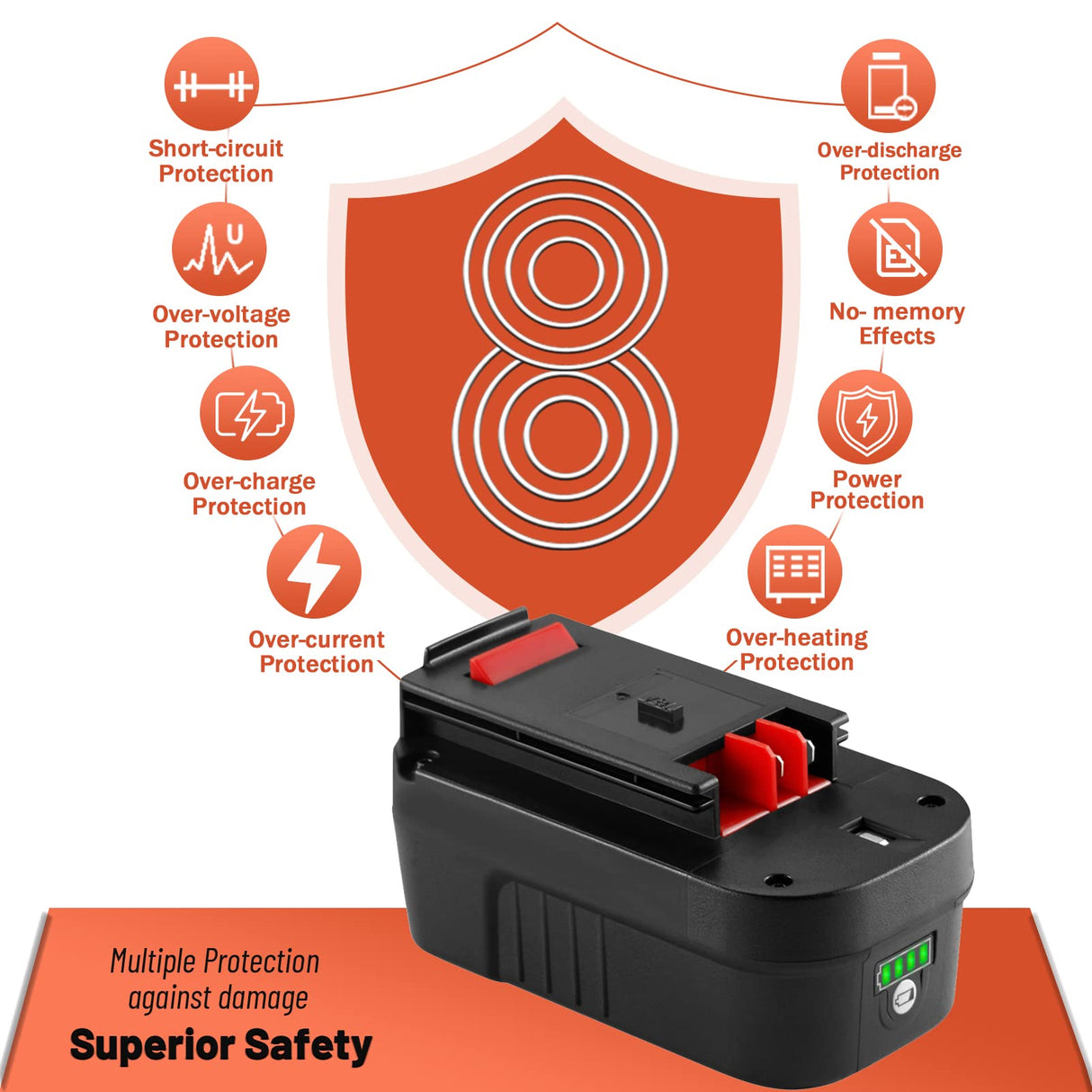 Short-circuit Protection

Over-voltage Protection

Over-charge Protection

Over-current Protection

8

Over-discharge Protection

No- memory Effects

Power Protection

Over-heating Protection

Multiple Protection against damage

Superior Safety