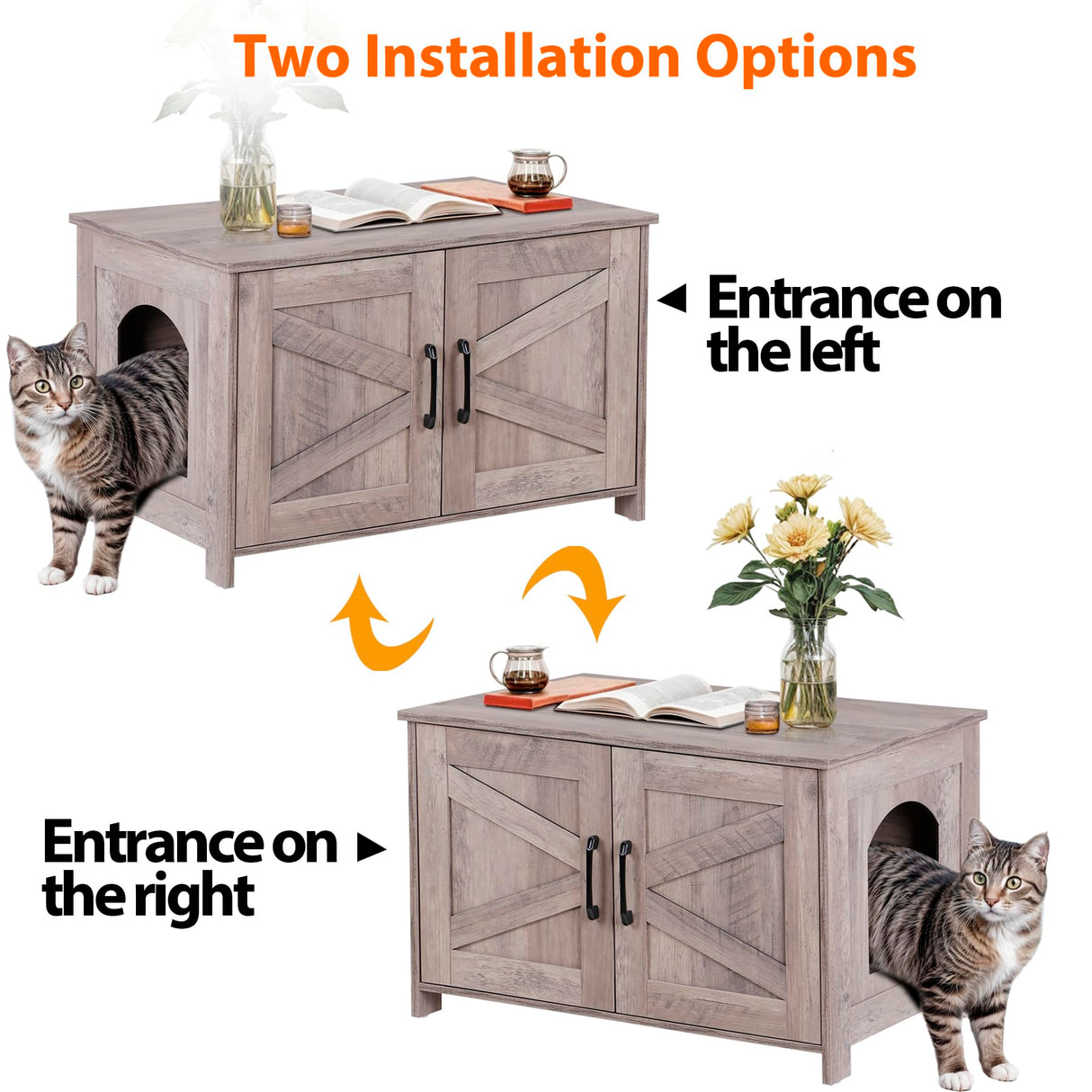 Two Installation Options

◄ Entrance on the left

Entrance on the right ►