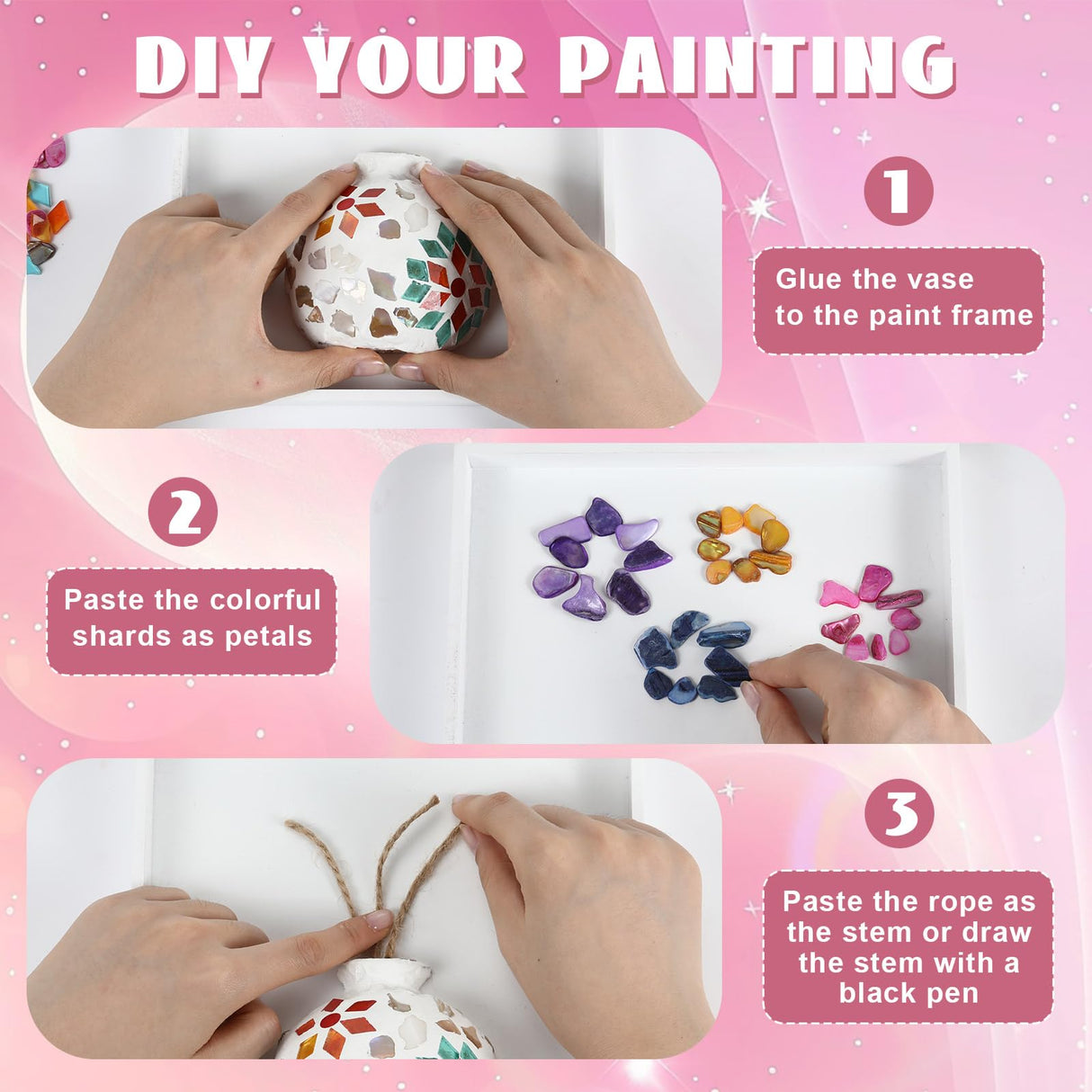 DIY YOUR PAINTING

1

Glue the vase to the paint frame

2

Paste the colorful shards as petals

3

Paste the rope as the stem or draw the stem with a black pen