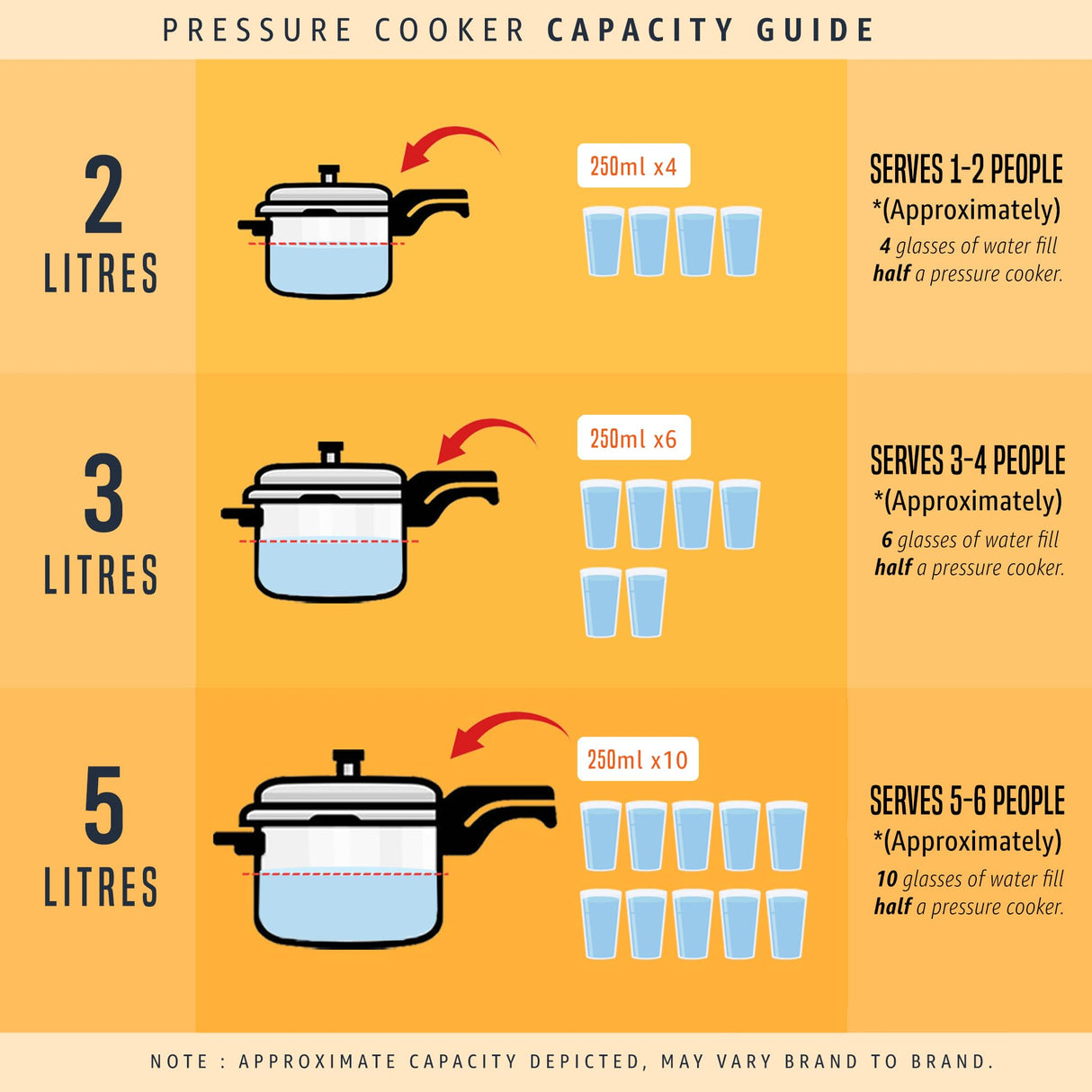 PRESSURE COOKER CAPACITY GUIDE

2
LITRES

250ml x4

SERVES 1-2 PEOPLE
*(Approximately)
4 glasses of water fill half a pressure cooker.

3
LITRES

250ml x6

SERVES 3-4 PEOPLE
*(Approximately)
6 glasses of water fill half a pressure cooker.

5
LITRES

250ml x10

SERVES 5-6 PEOPLE
*(Approximately)
10 glasses of water fill half a pressure cooker.

NOTE : APPROXIMATE CAPACITY DEPICTED, MAY VARY BRAND TO BRAND.