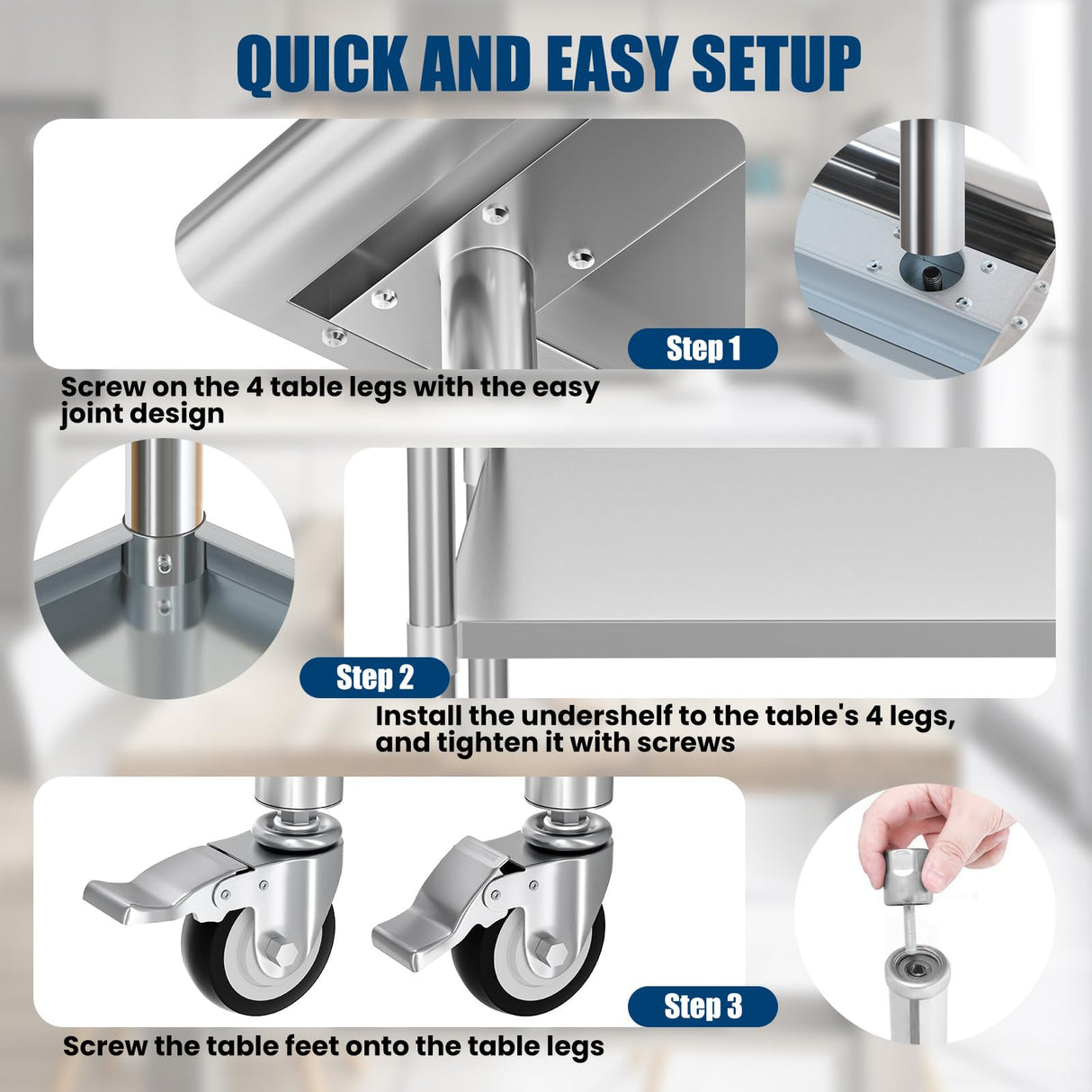 QUICK AND EASY SETUP

Step 1

Screw on the 4 table legs with the easy joint design

Step 2

Install the undershelf to the table's 4 legs, and tighten it with screws

Step 3

Screw the table feet onto the table legs