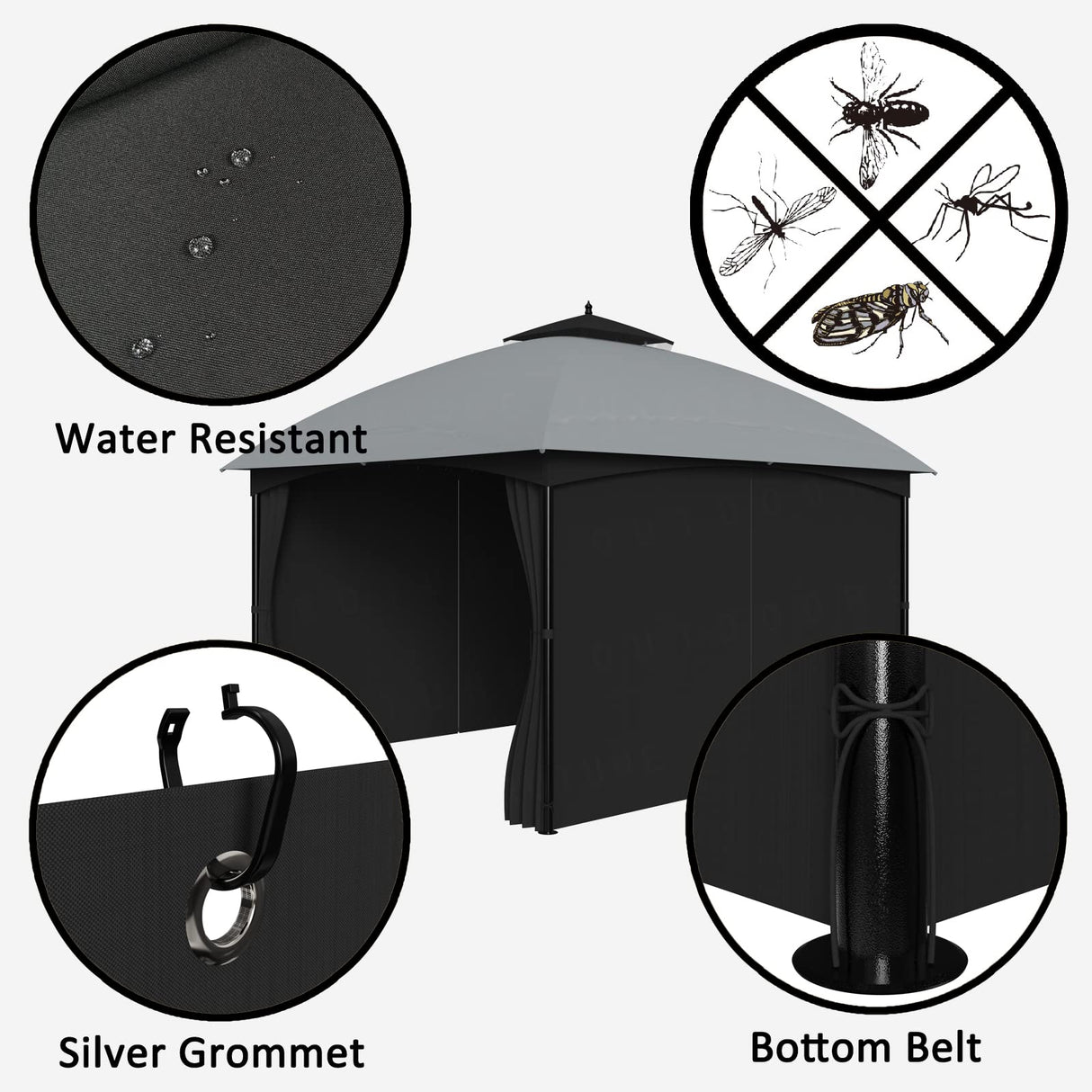 Water Resistant

Silver Grommet

Bottom Belt