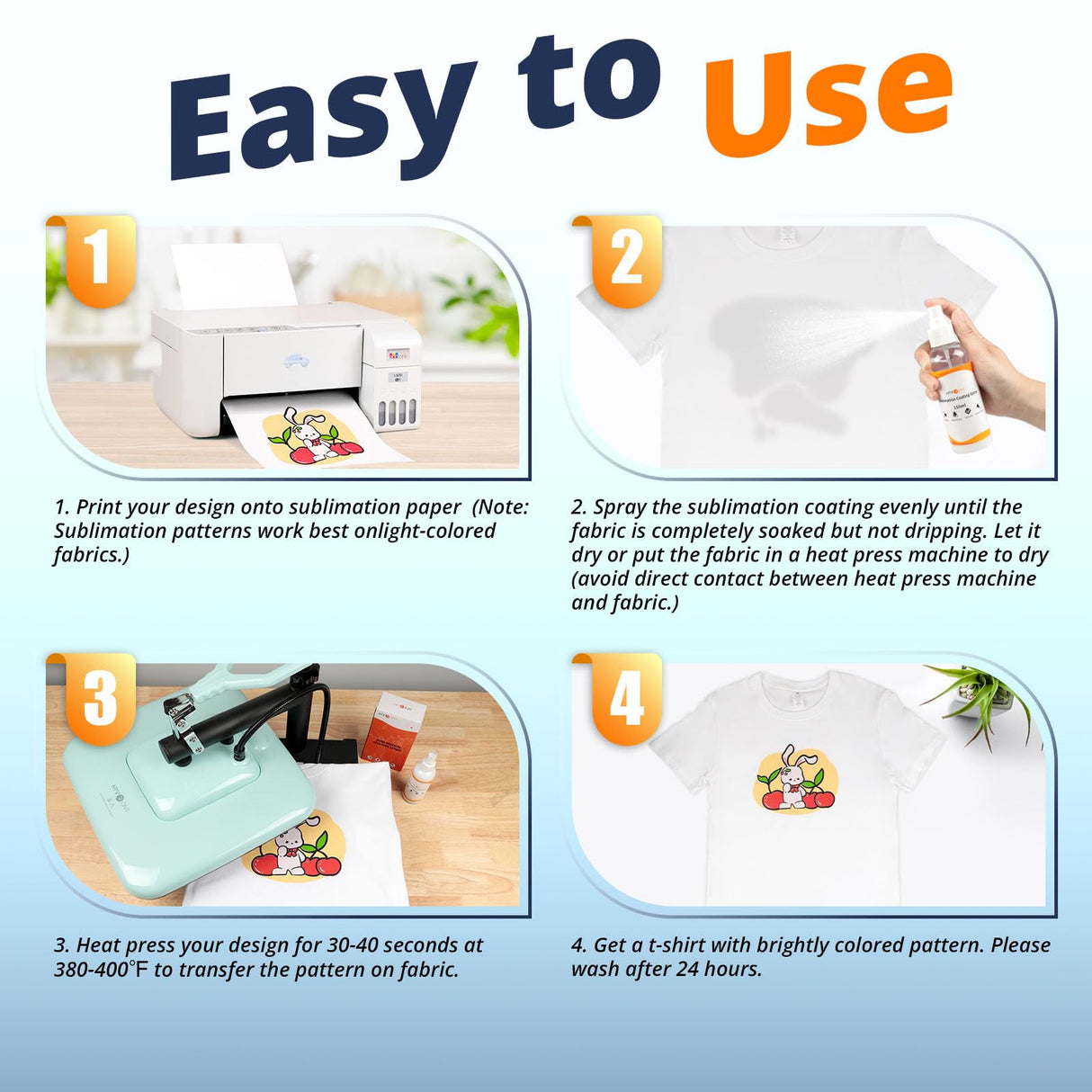 Easy to Use

1

1. Print your design onto sublimation paper (Note: Sublimation patterns work best onlight-colored fabrics.)

2

2. Spray the sublimation coating evenly until the fabric is completely soaked but not dripping. Let it dry or put the fabric in a heat press machine to dry (avoid direct contact between heat press machine and fabric.)

3

3. Heat press your design for 30-40 seconds at 380-400°F to transfer the pattern on fabric.

4

4. Get a t-shirt with brightly colored pattern. Please wash after 24 hours.