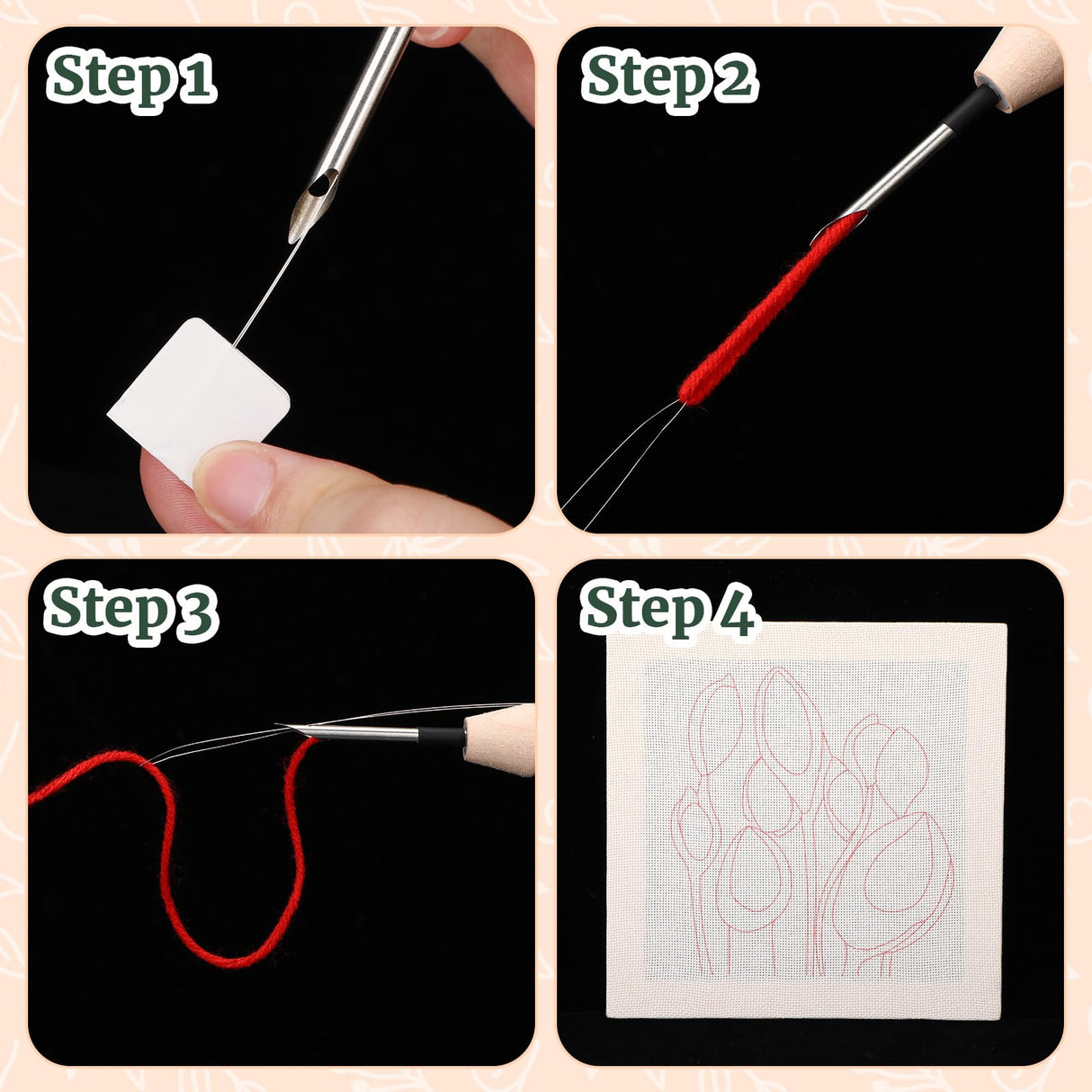 Step 1

Step 2

Step 3

Step 4