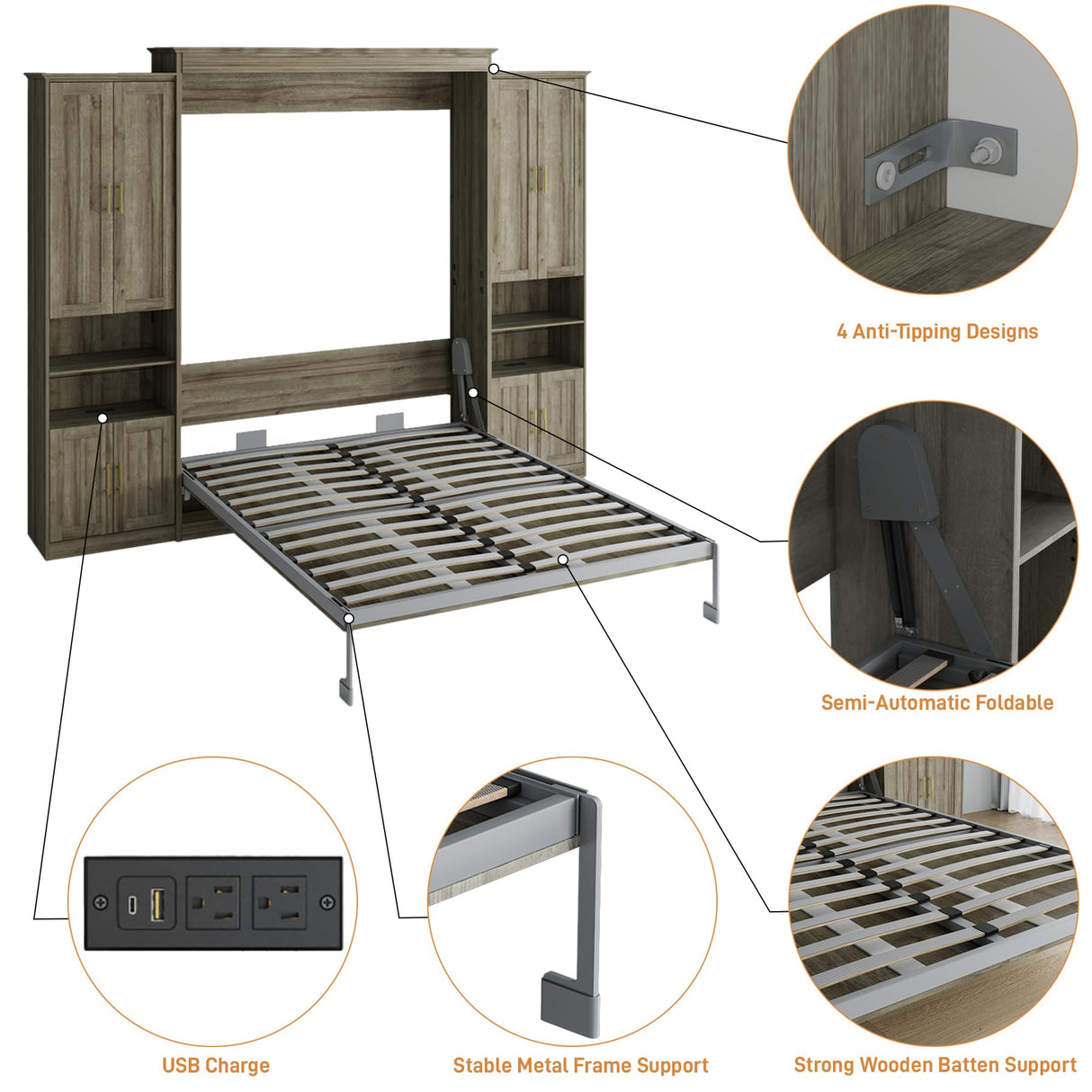 4 Anti-Tipping Designs

Semi-Automatic Foldable

USB Charge

Stable Metal Frame Support

Strong Wooden Batten Support