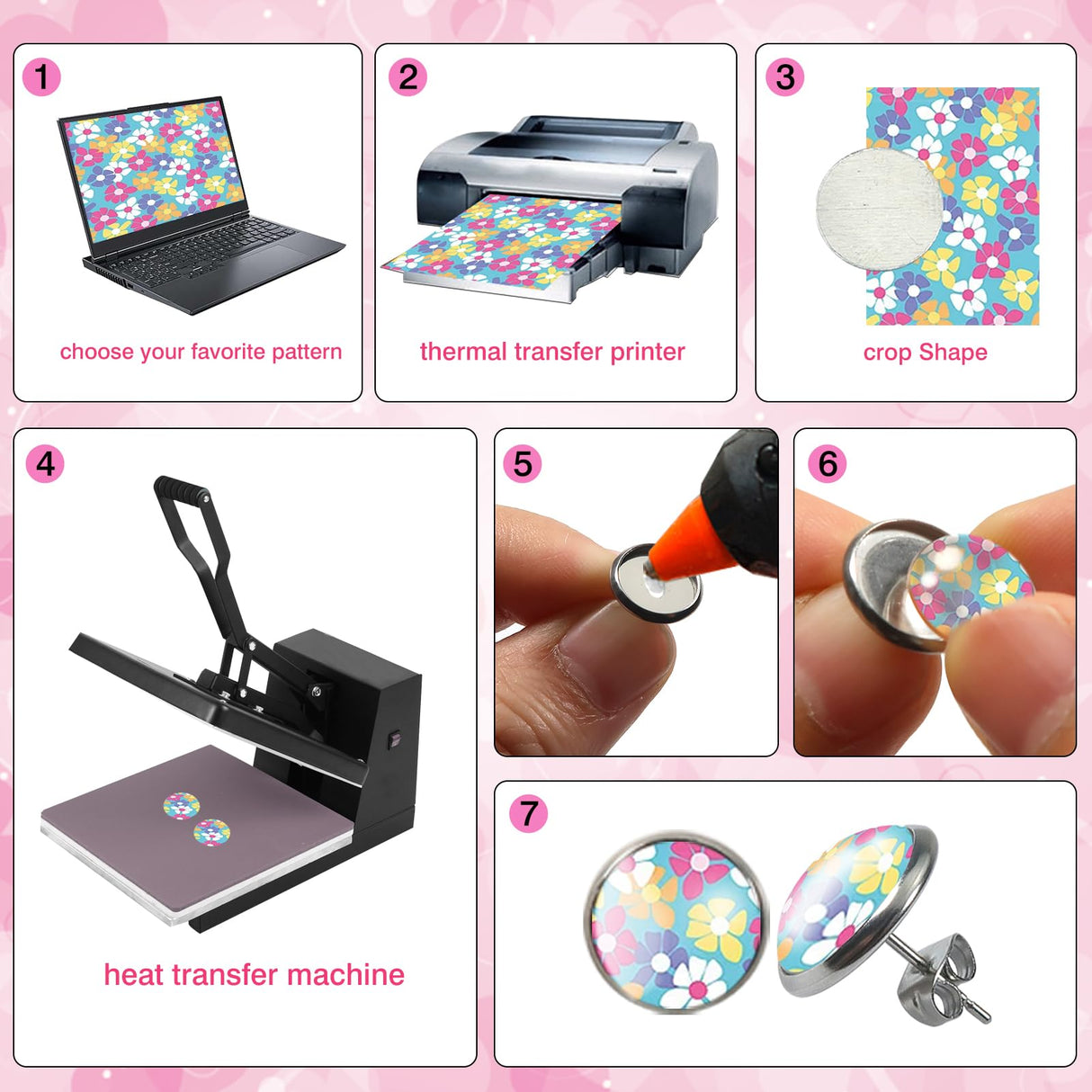 1
choose your favorite pattern

2
thermal transfer printer

3
crop Shape

4
heat transfer machine

5

6

7