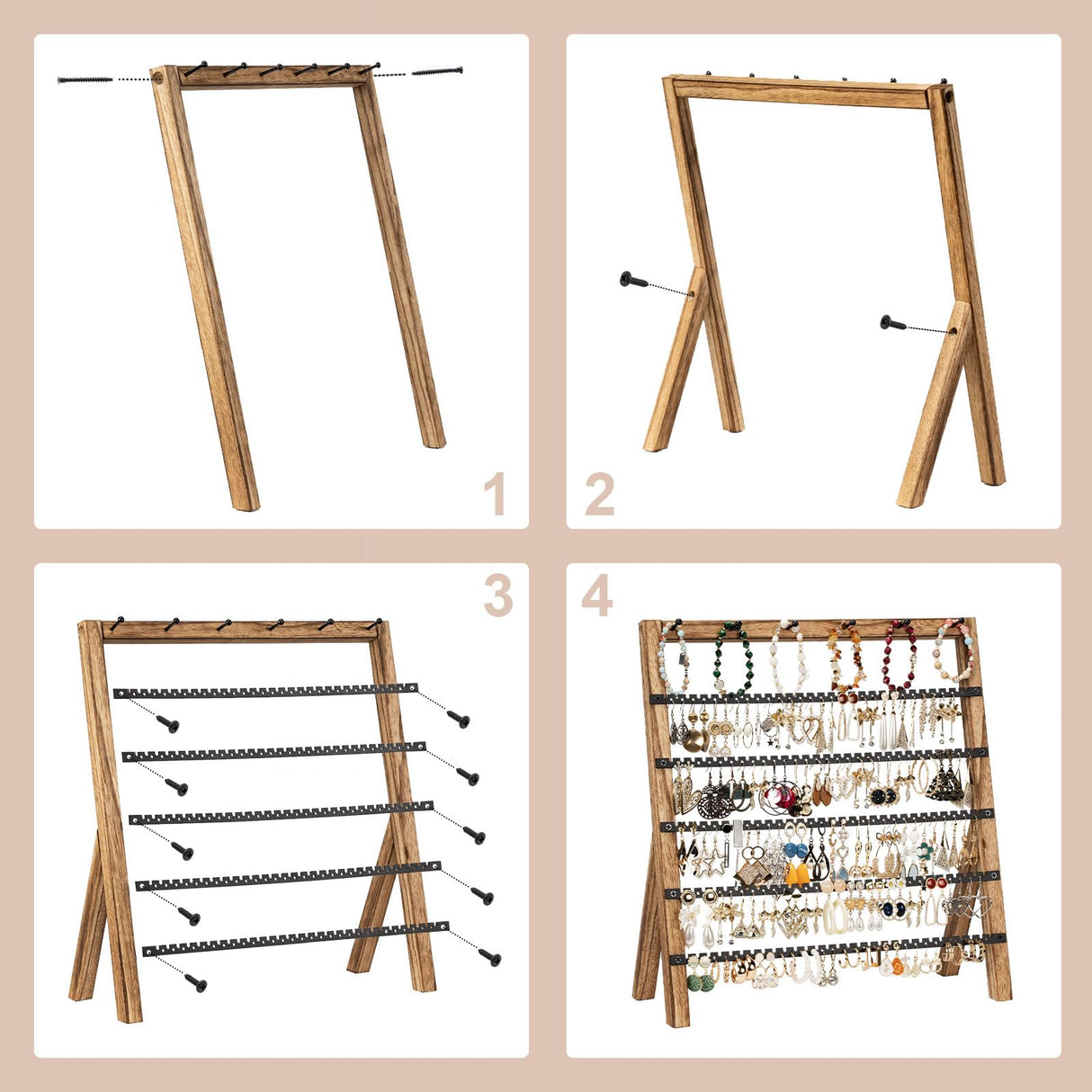 1

2

3

4