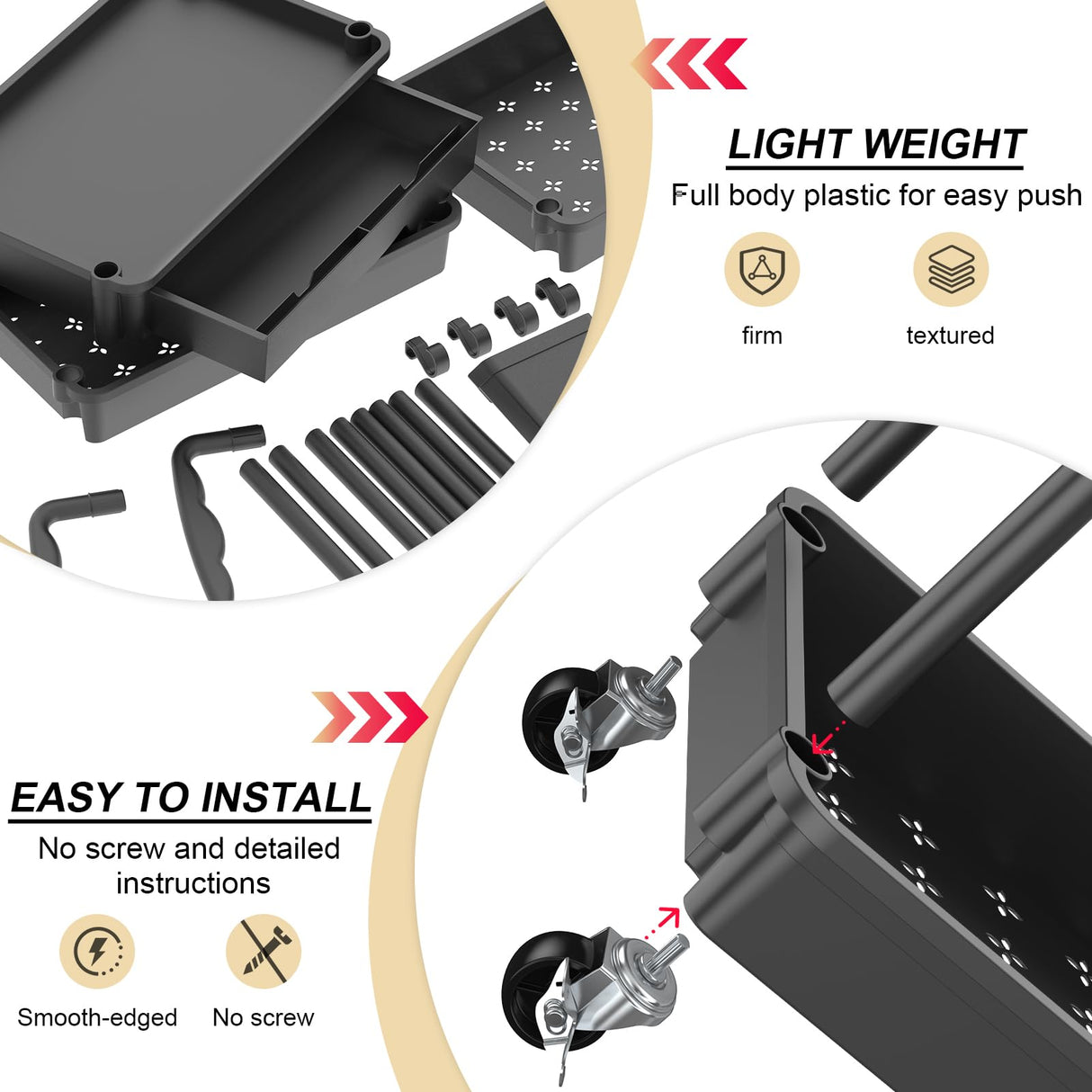 LIGHT WEIGHT

Full body plastic for easy push

firm

textured

EASY TO INSTALL

No screw and detailed instructions

Smooth-edged

No screw