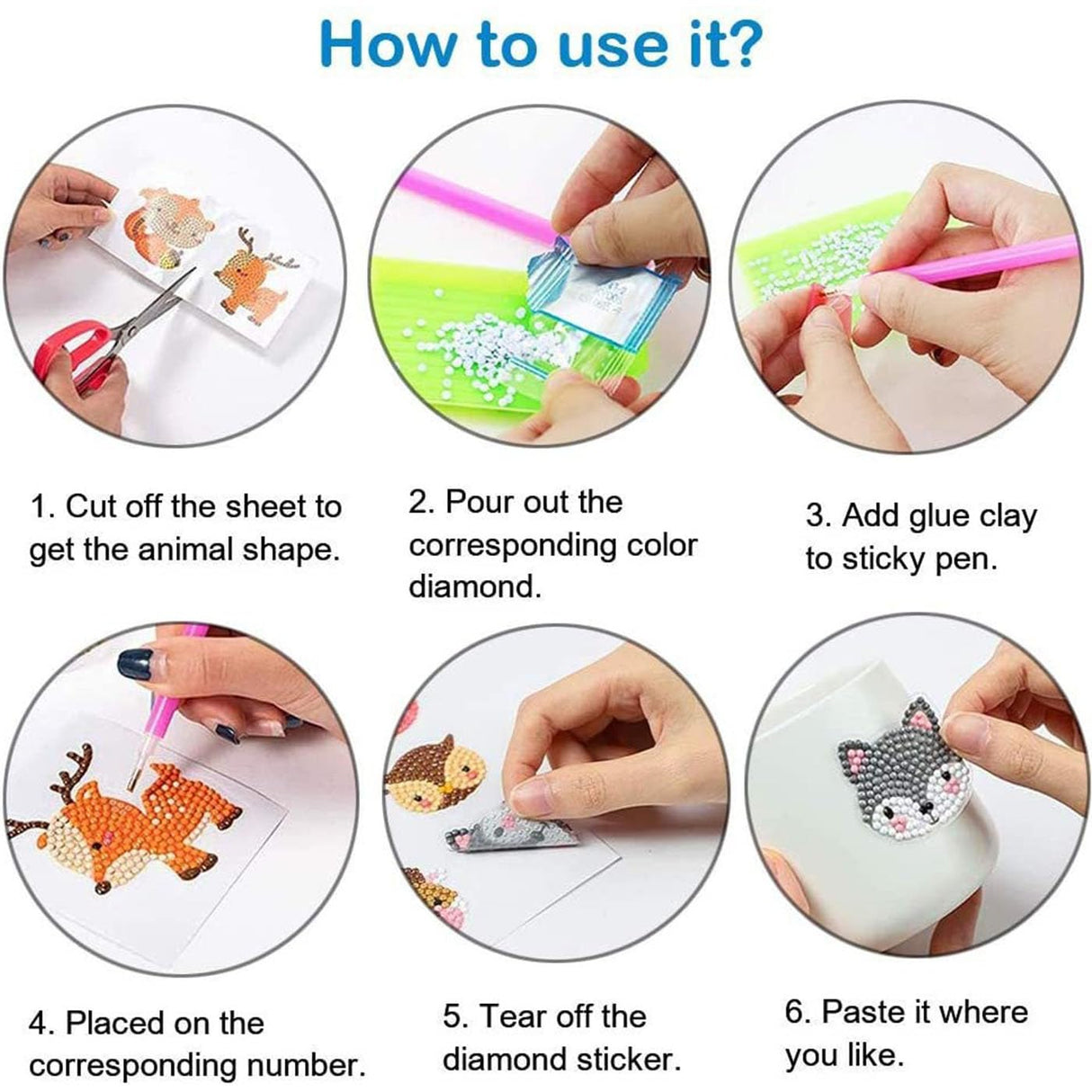 How to use it?

1. Cut off the sheet to get the animal shape.

2. Pour out the corresponding color diamond.

3. Add glue clay to sticky pen.

4. Placed on the corresponding number.

5. Tear off the diamond sticker.

6. Paste it where you like.