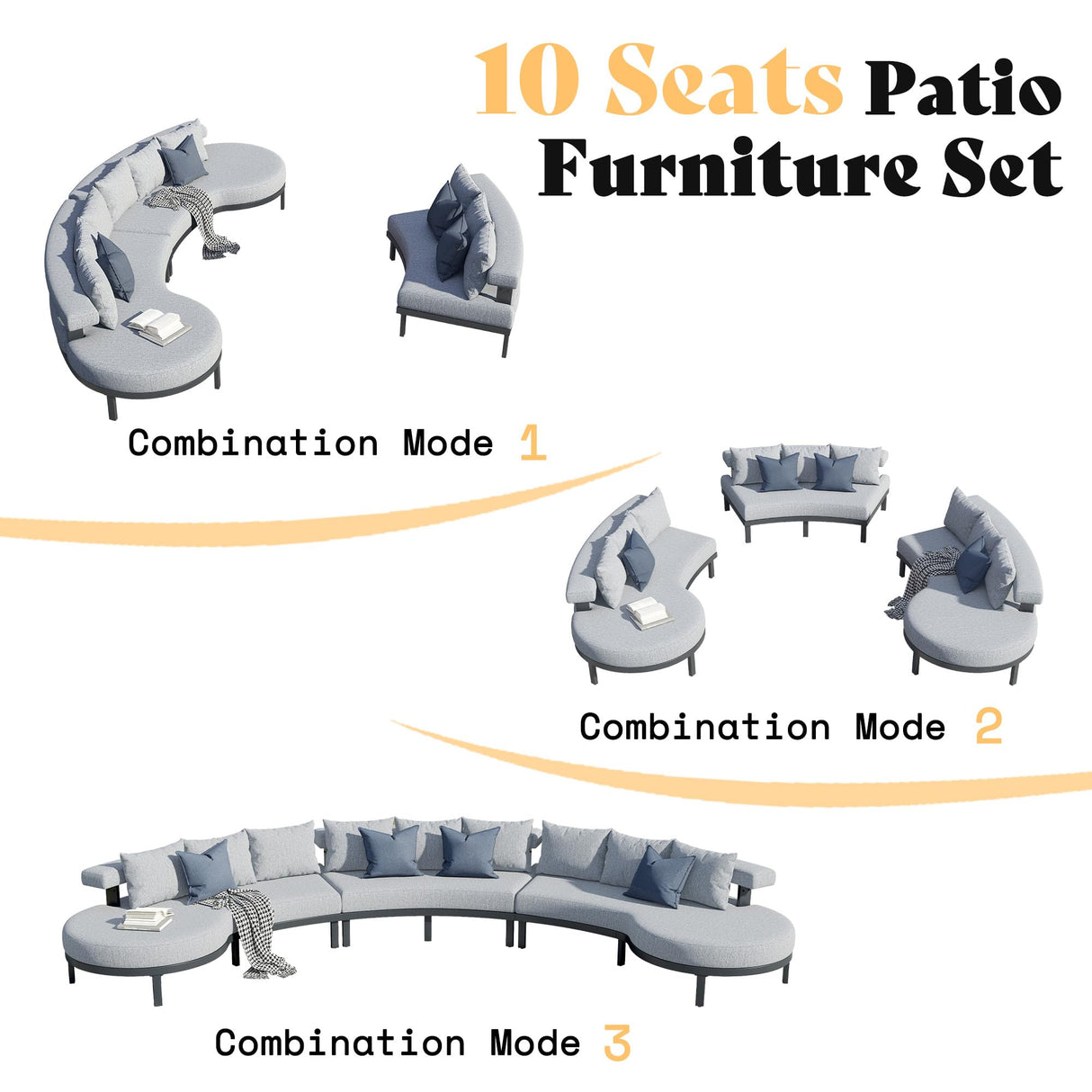 10 Seats Patio Furniture Set

Combination Mode 1

Combination Mode 2

Combination Mode 3