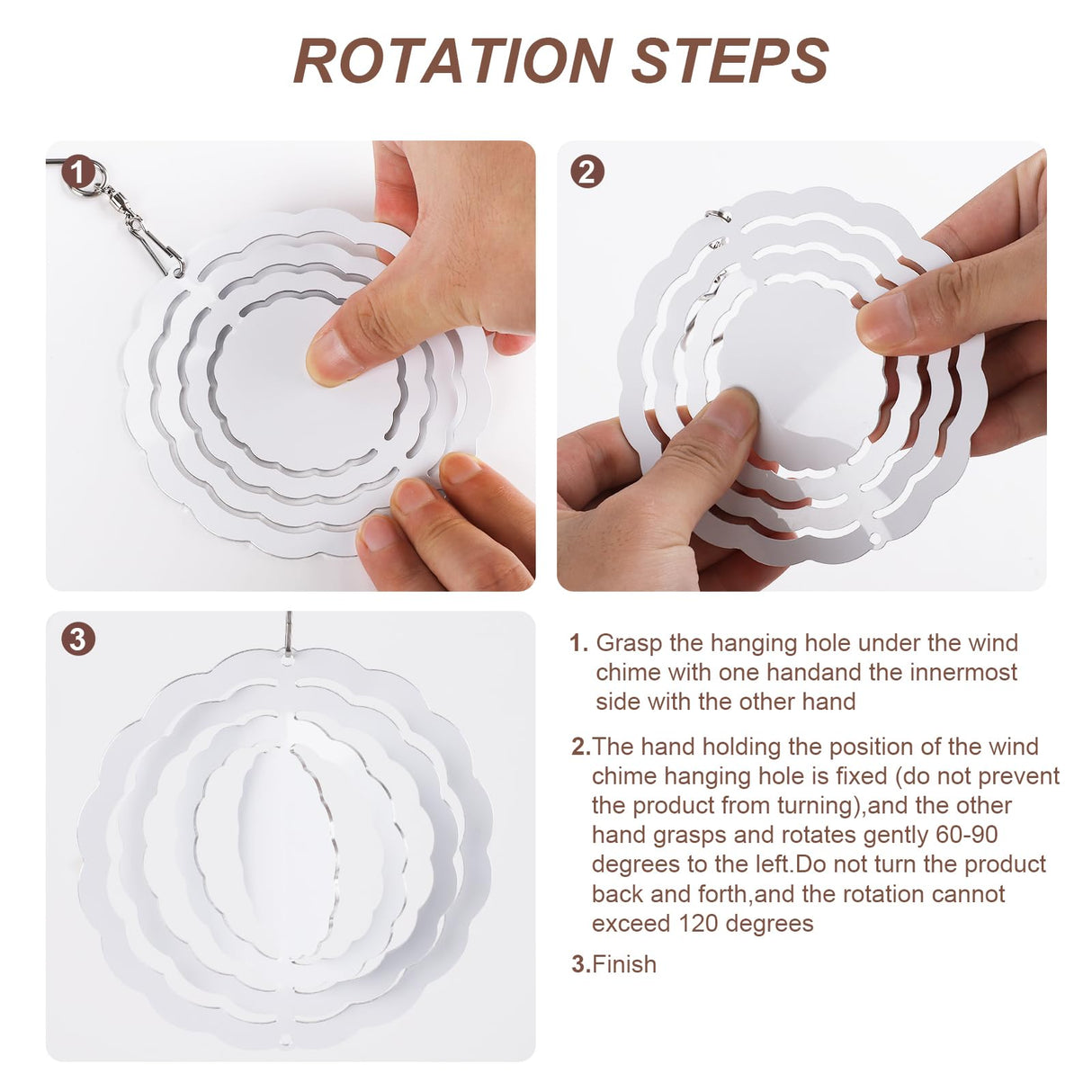 ROTATION STEPS

1

2

3

1. Grasp the hanging hole under the wind chime with one handand the innermost side with the other hand

2.The hand holding the position of the wind chime hanging hole is fixed (do not prevent the product from turning),and the other hand grasps and rotates gently 60-90 degrees to the left.Do not turn the product back and forth,and the rotation cannot exceed 120 degrees

3.Finish