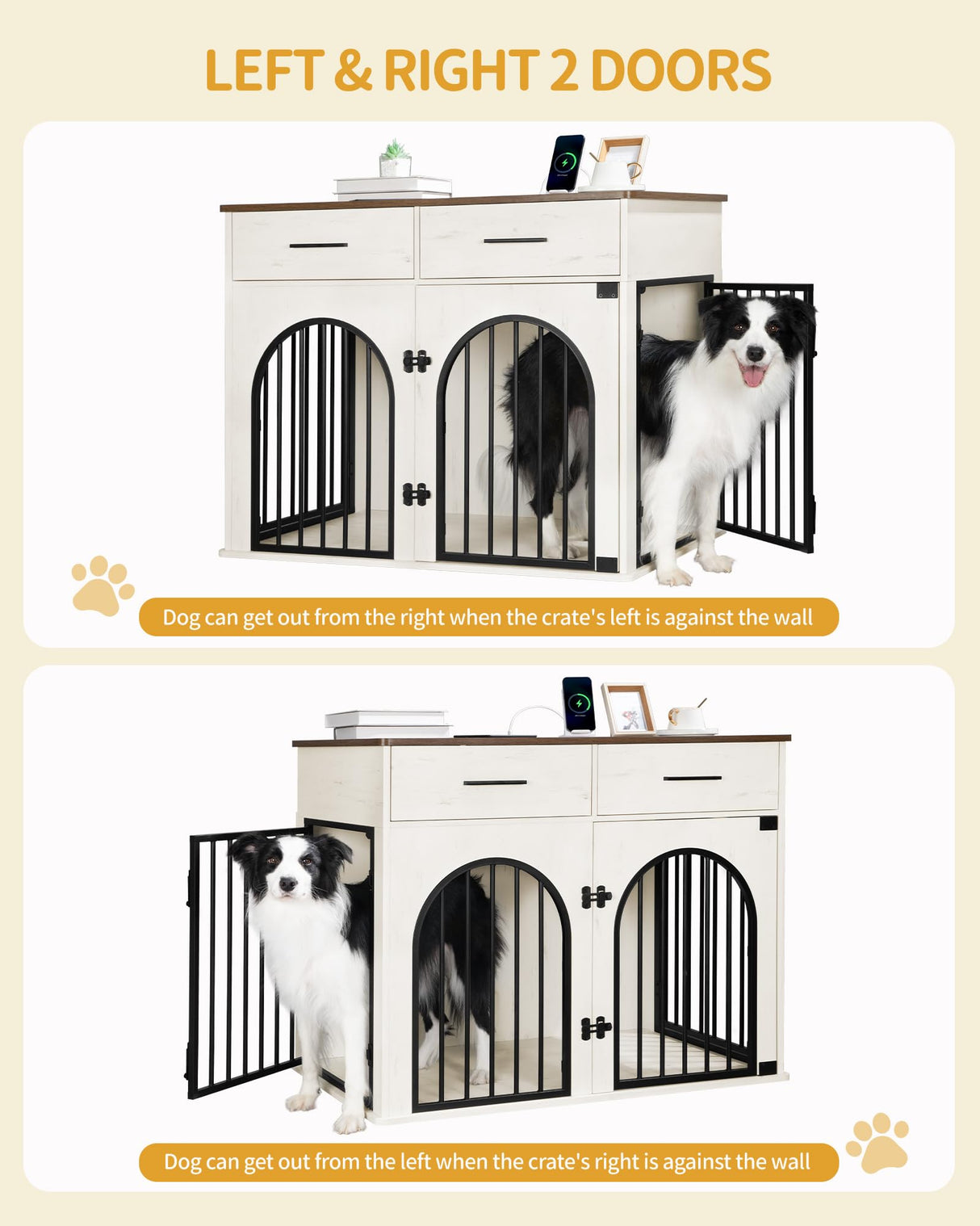 LEFT & RIGHT 2 DOORS

Dog can get out from the right when the crate's left is against the wall

Dog can get out from the left when the crate's right is against the wall