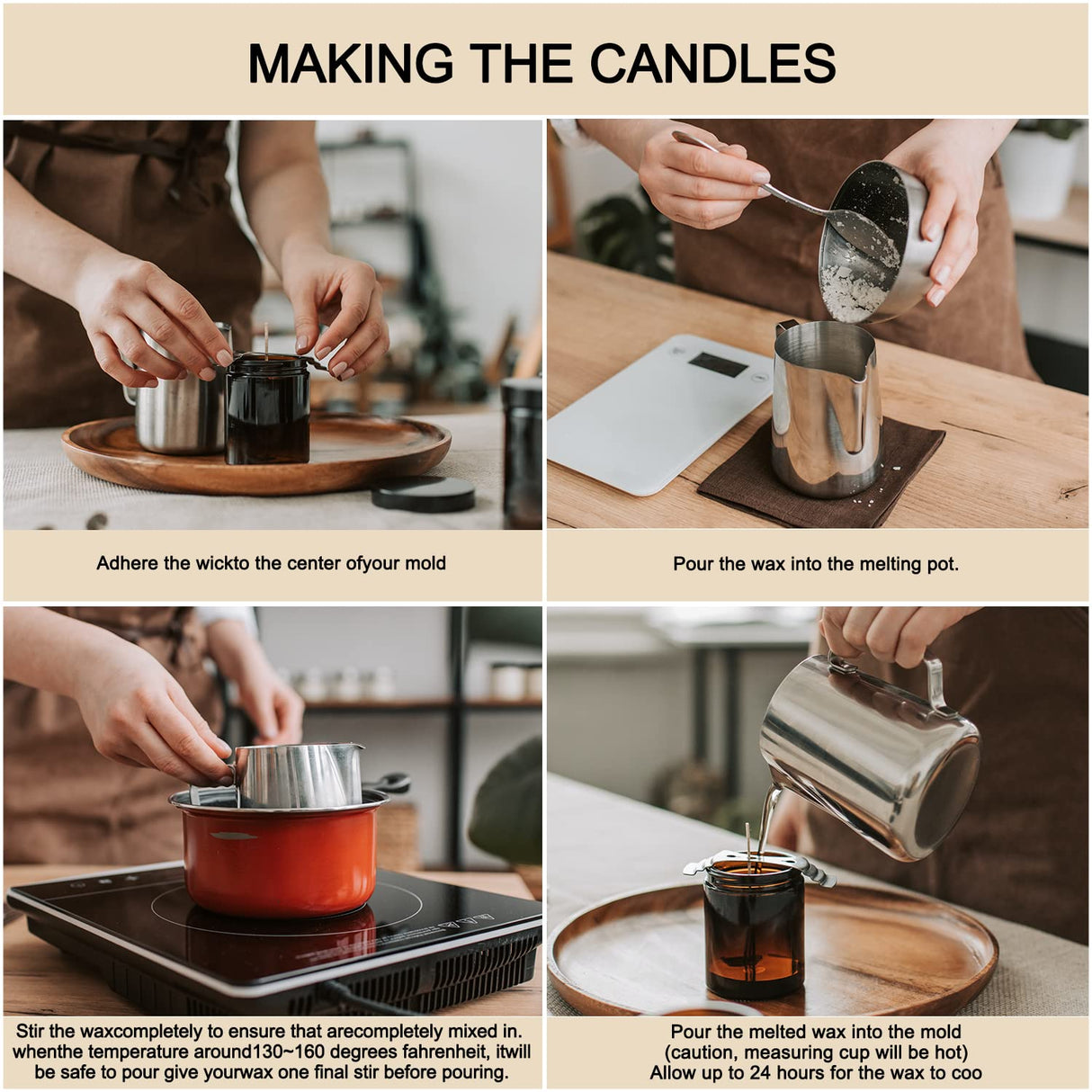 MAKING THE CANDLES

Adhere the wickto the center ofyour mold

Pour the wax into the melting pot.

Stir the waxcompletely to ensure that arecompletely mixed in. whenthe temperature around130~160 degrees fahrenheit, itwill be safe to pour give yourwax one final stir before pouring.

Pour the melted wax into the mold (caution, measuring cup will be hot) Allow up to 24 hours for the wax to coo