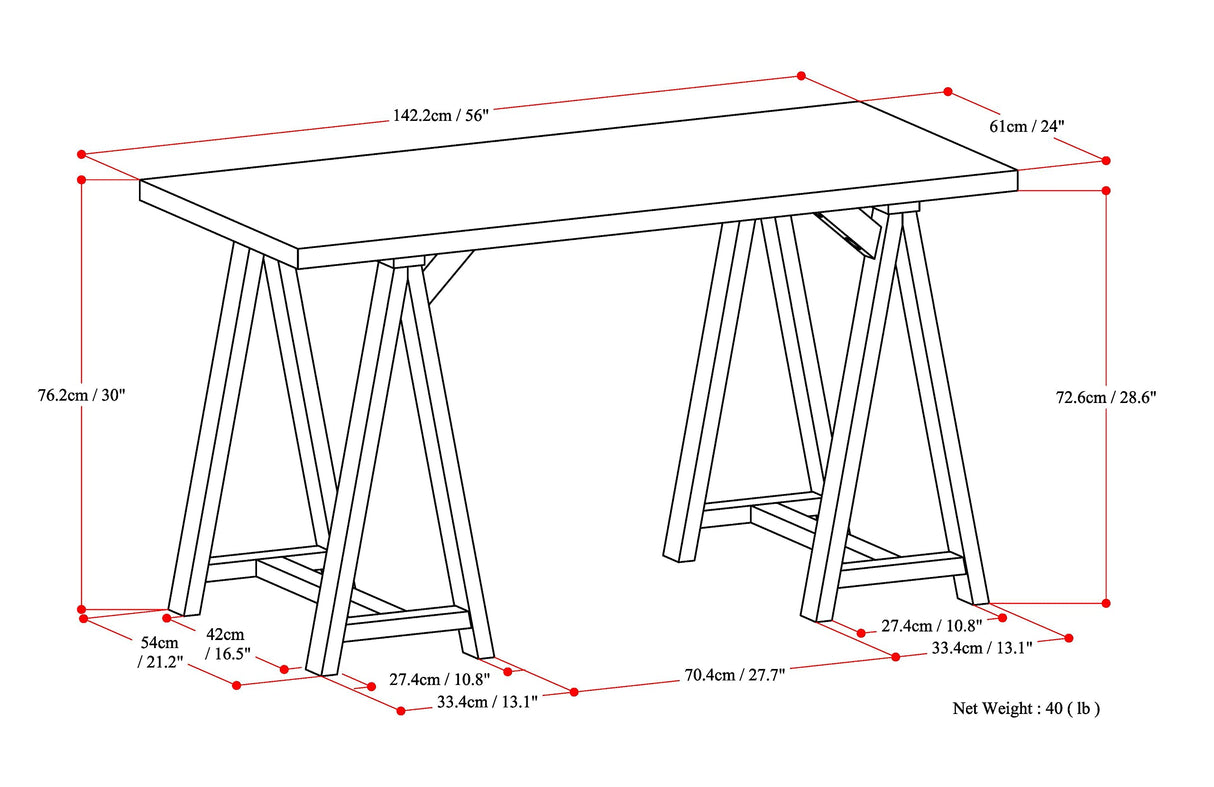 142.2cm / 56"

61cm / 24"

76.2cm / 30"

72.6cm / 28.6"

54cm / 21.2"

42cm / 16.5"

27.4cm / 10.8"

33.4cm / 13.1"

70.4cm / 27.7"

27.4cm / 10.8"

33.4cm / 13.1"

Net Weight : 40 ( lb )