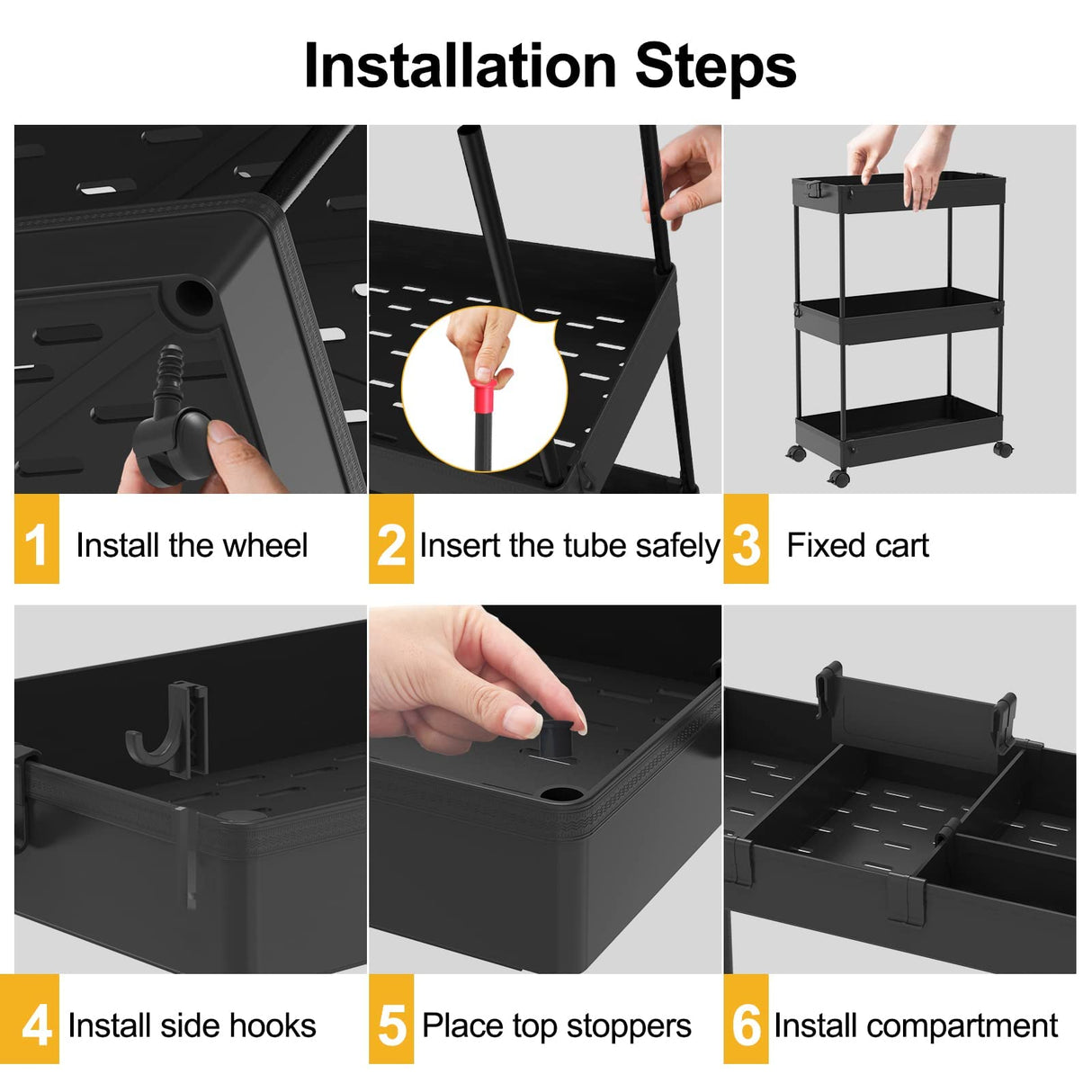 Installation Steps

1 Install the wheel

2 Insert the tube safely

3 Fixed cart

4 Install side hooks

5 Place top stoppers

6 Install compartment