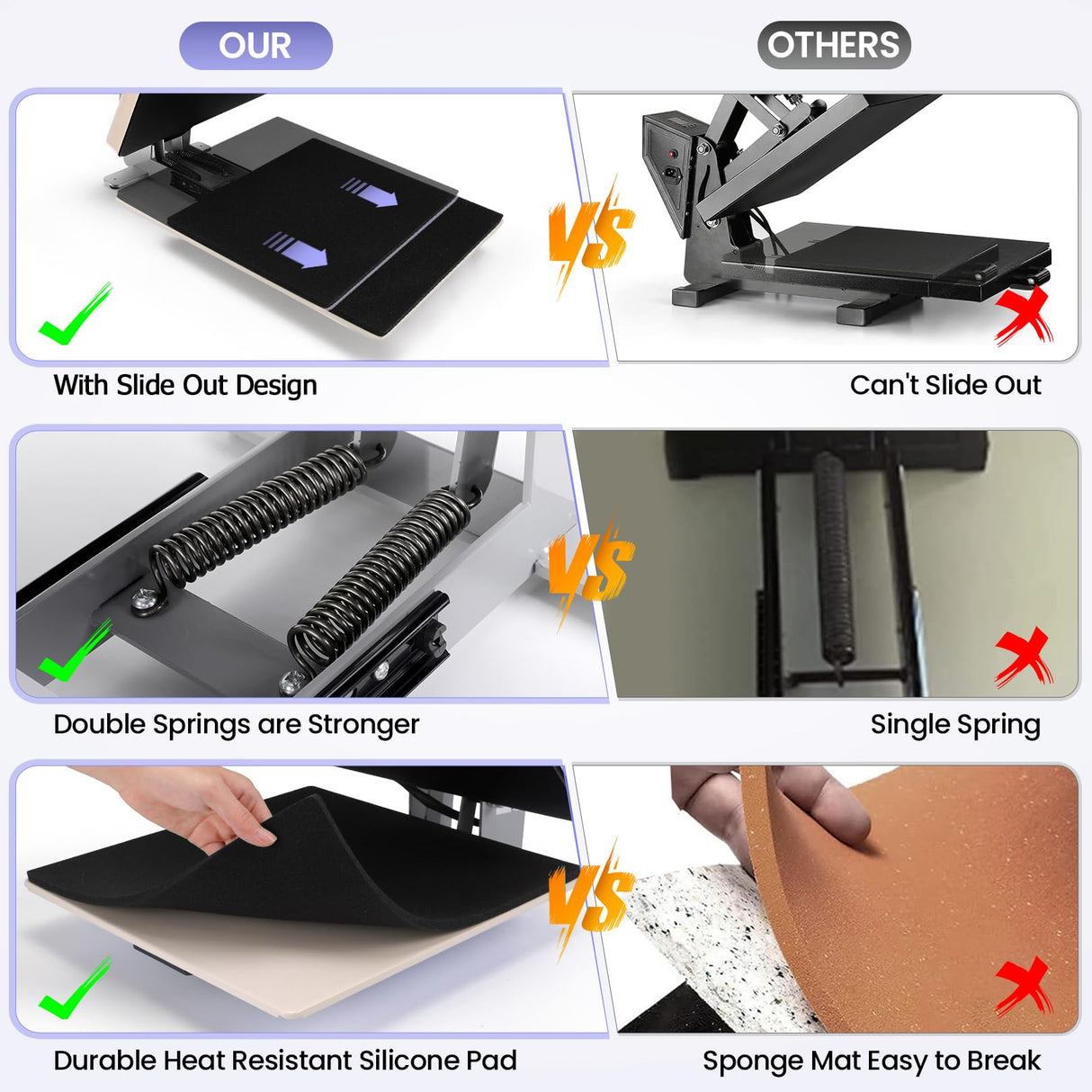 OUR

OTHERS

VS

With Slide Out Design

Can't Slide Out

VS

Double Springs are Stronger

Single Spring

VS

Durable Heat Resistant Silicone Pad

Sponge Mat Easy to Break