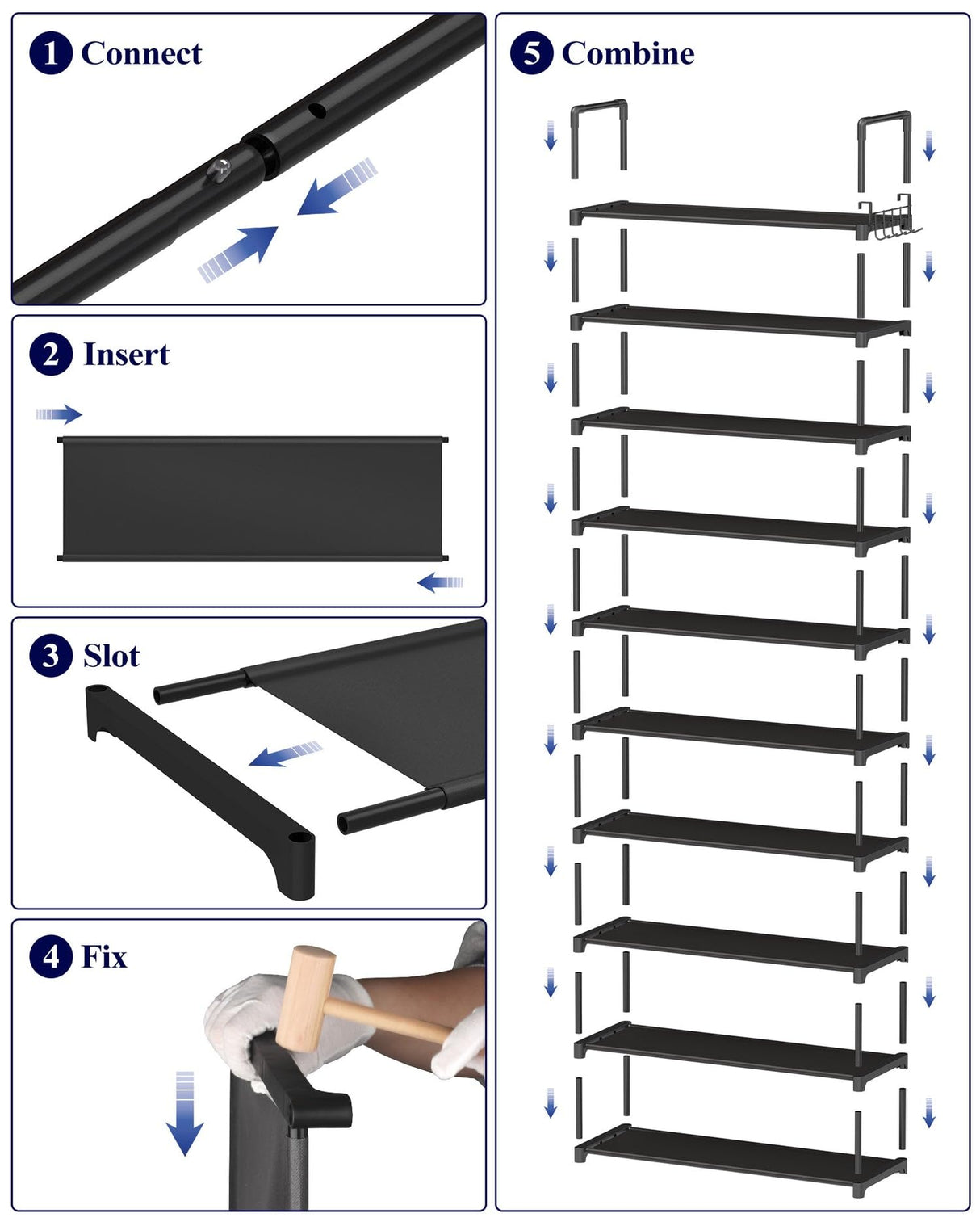 1 Connect

2 Insert

3 Slot

4 Fix

5 Combine