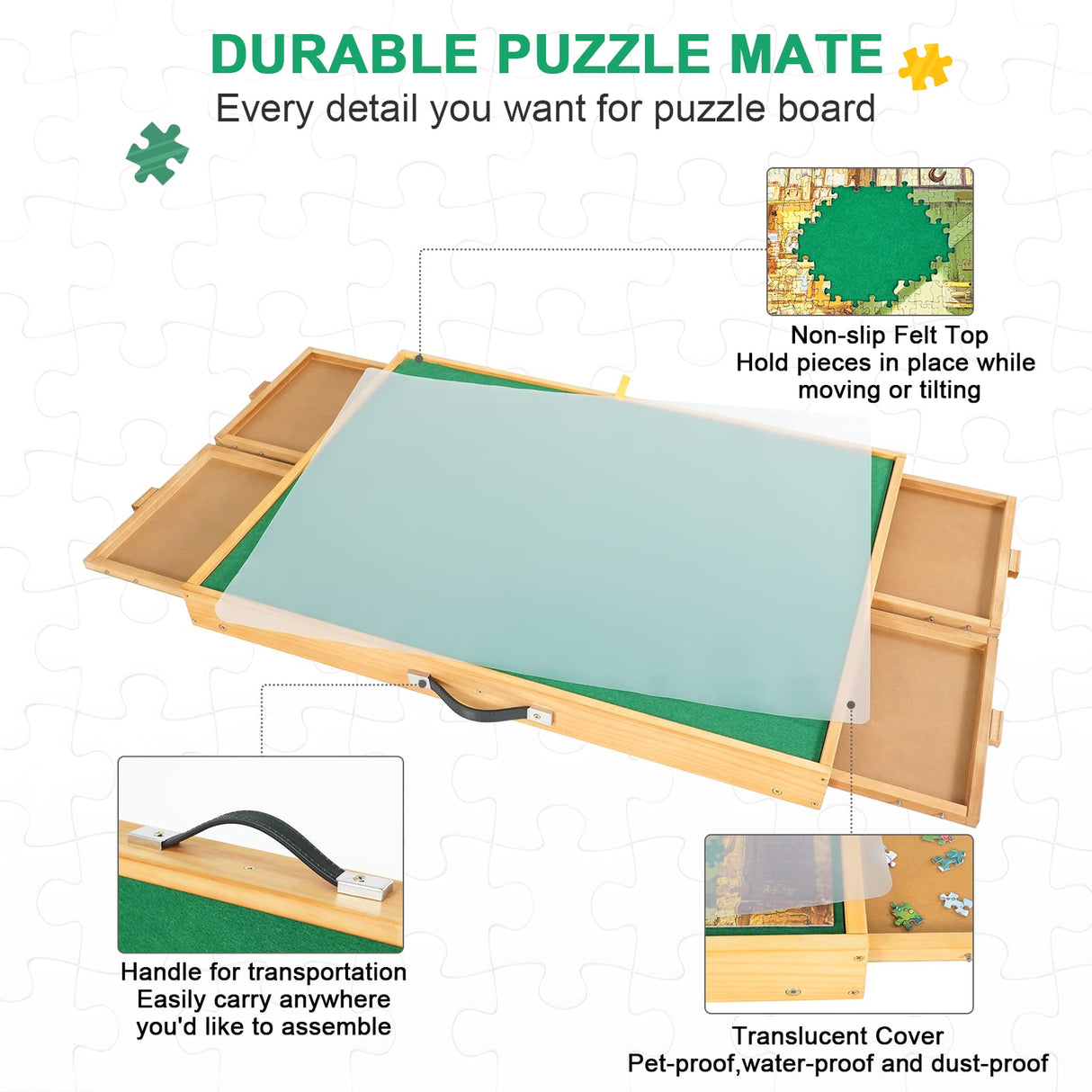 DURABLE PUZZLE MATE
Every detail you want for puzzle board

Non-slip Felt Top
Hold pieces in place while moving or tilting

Handle for transportation
Easily carry anywhere you'd like to assemble

Translucent Cover
Pet-proof,water-proof and dust-proof