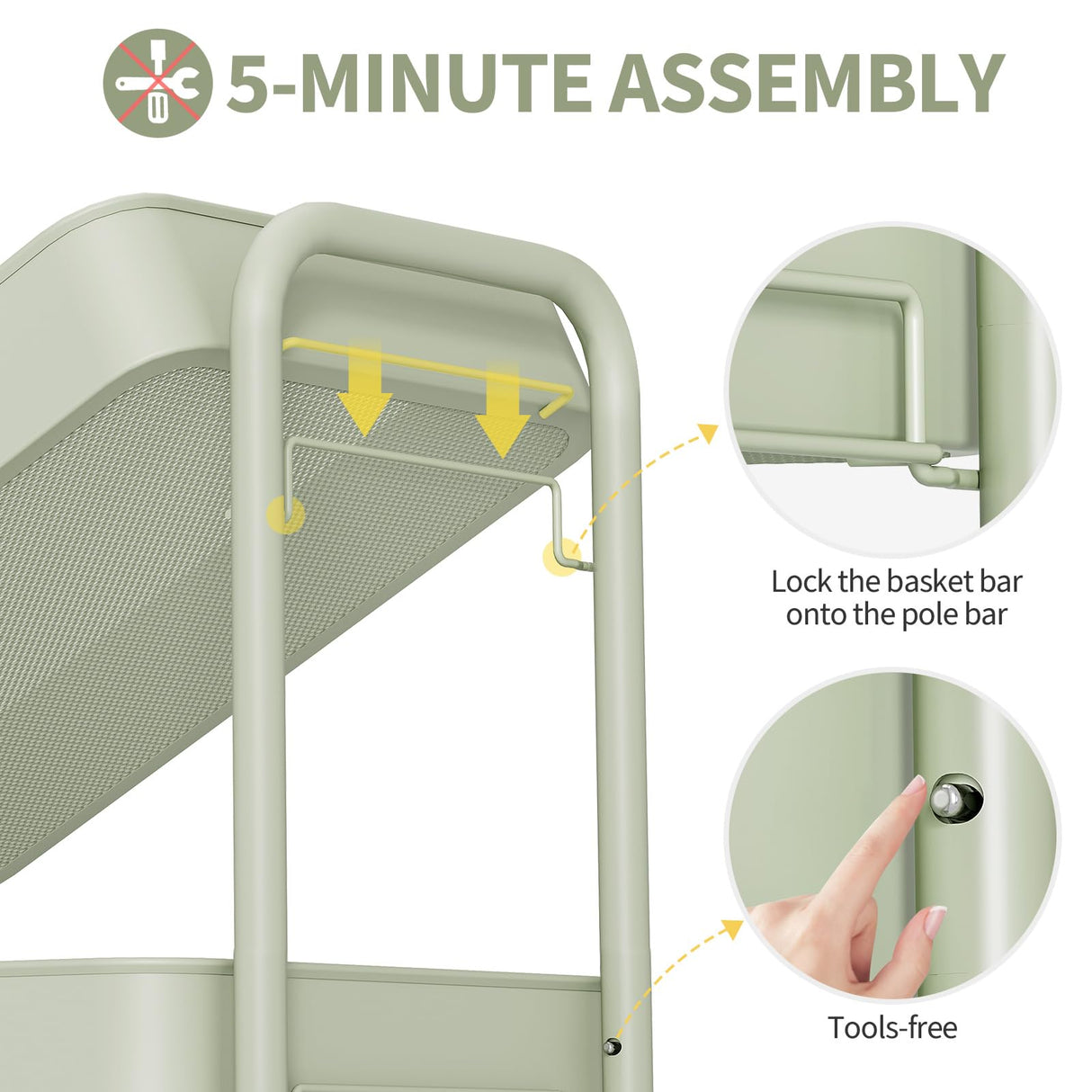 5-MINUTE ASSEMBLY

Lock the basket bar onto the pole bar

Tools-free