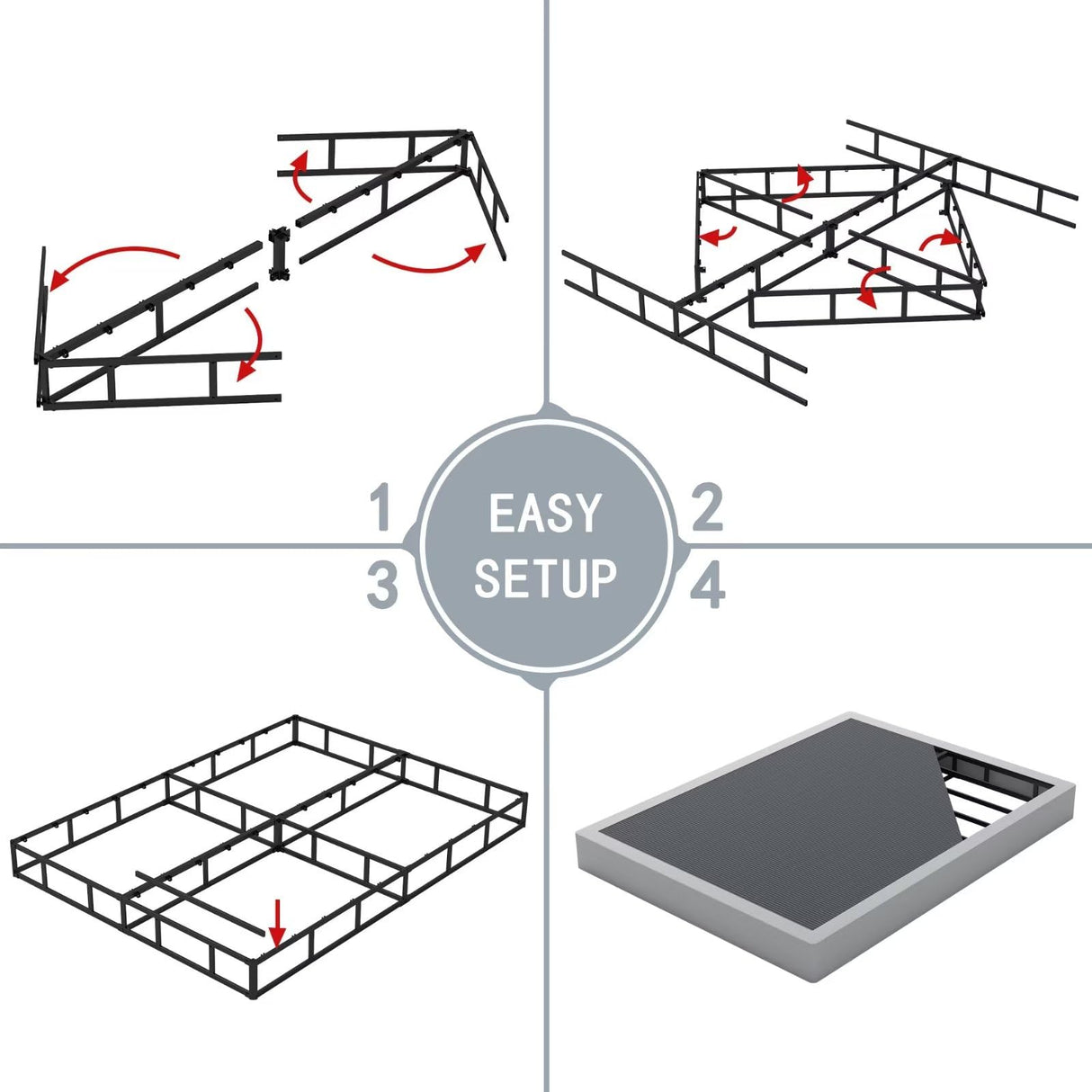 1
EASY
SETUP
2
3
4