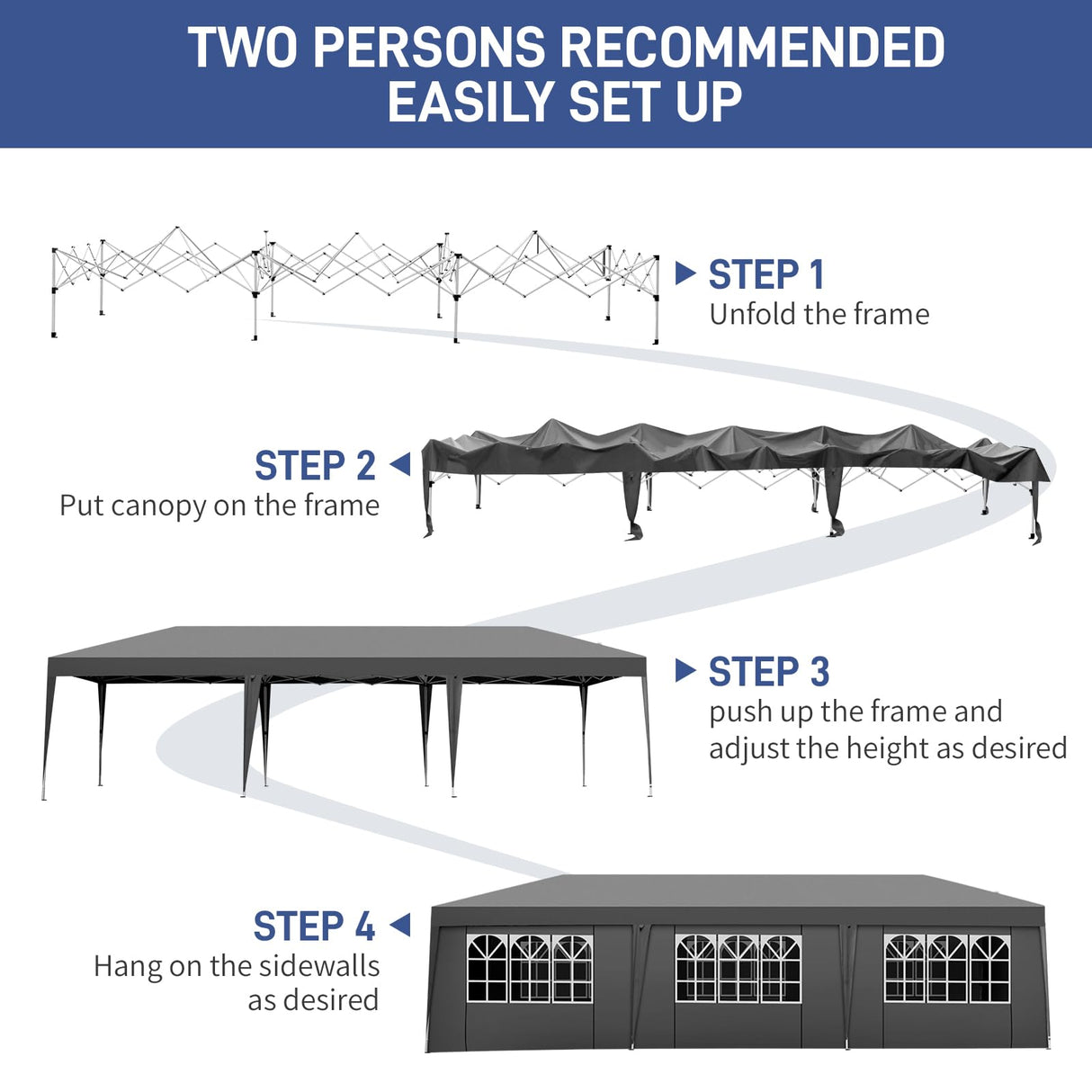 TWO PERSONS RECOMMENDED
EASILY SET UP

STEP 1
Unfold the frame

STEP 2
Put canopy on the frame

STEP 3
push up the frame and adjust the height as desired

STEP 4
Hang on the sidewalls as desired