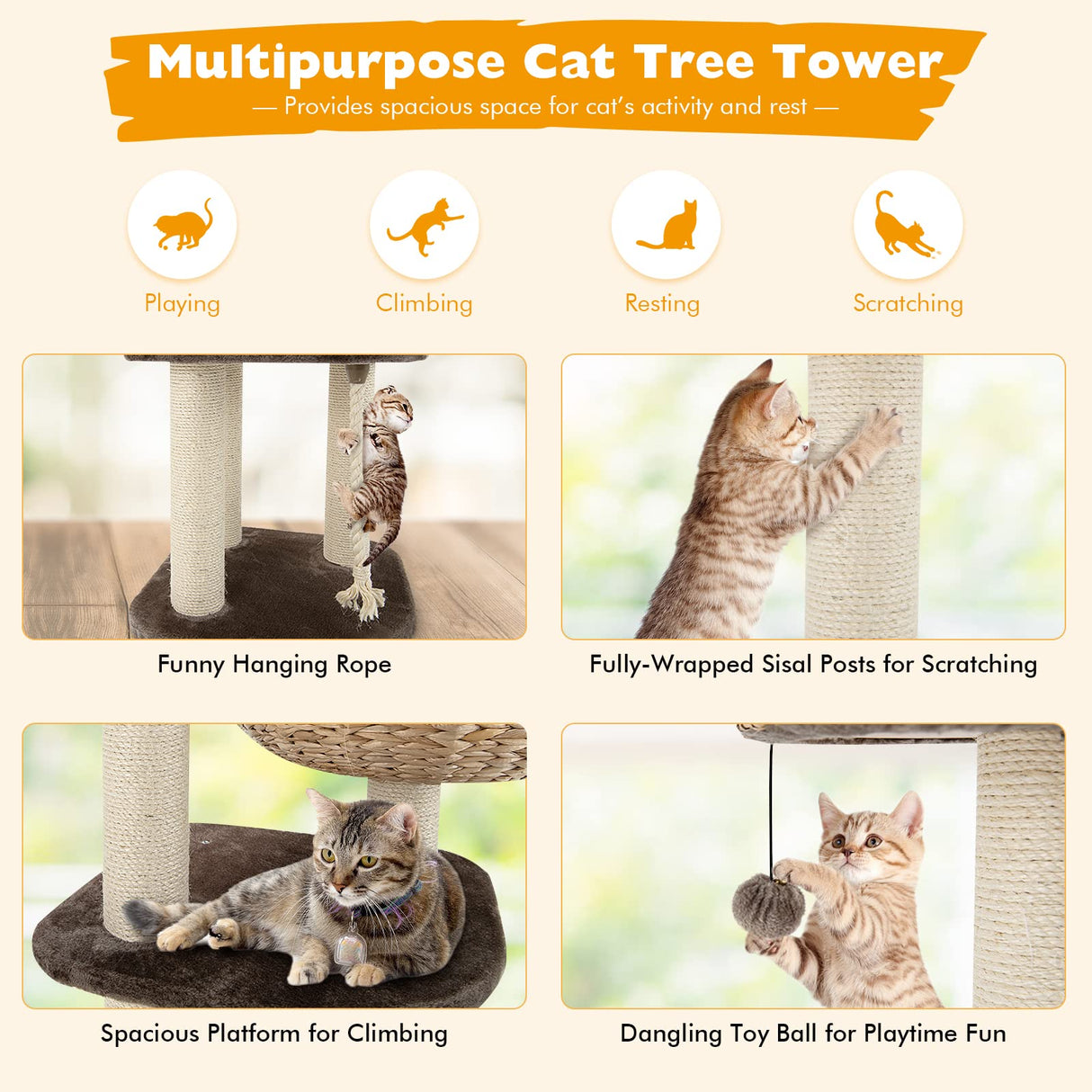 Multipurpose Cat Tree Tower

— Provides spacious space for cat's activity and rest —

Playing

Climbing

Resting

Scratching

Funny Hanging Rope

Fully-Wrapped Sisal Posts for Scratching

Spacious Platform for Climbing

Dangling Toy Ball for Playtime Fun