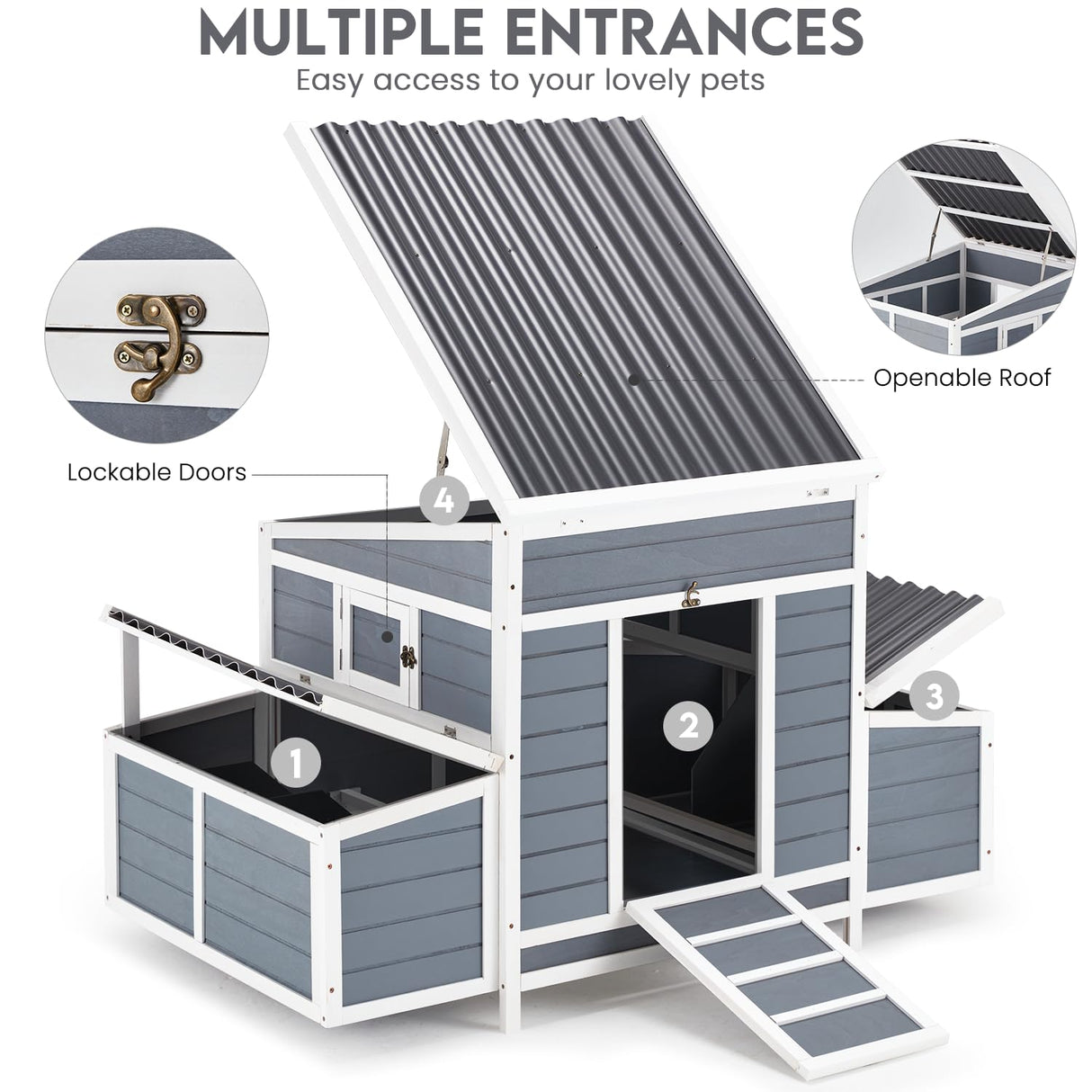 MULTIPLE ENTRANCES
Easy access to your lovely pets

Openable Roof

Lockable Doors

4

1

2

3