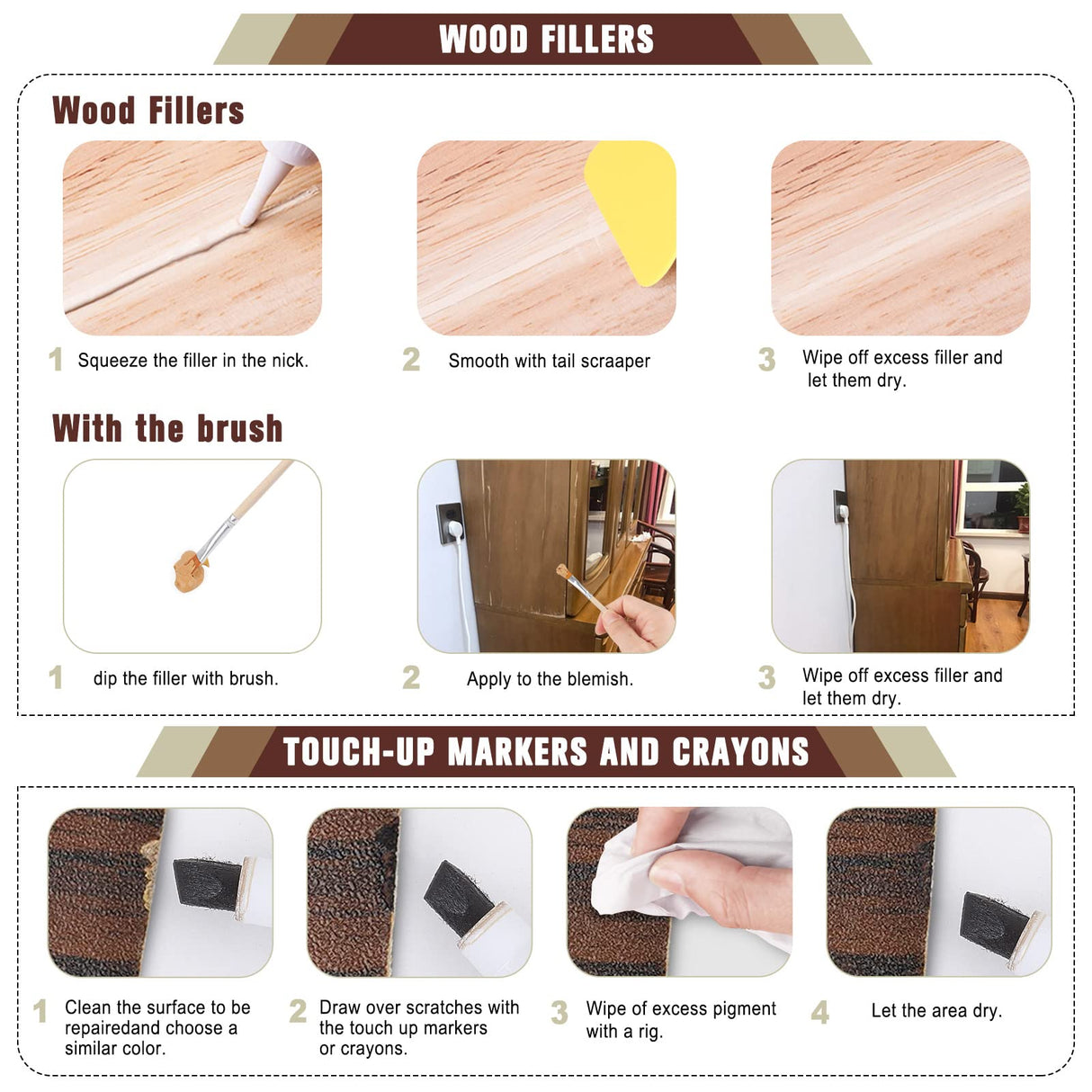 WOOD FILLERS

Wood Fillers

1 Squeeze the filler in the nick.

2 Smooth with tail scraaper

3 Wipe off excess filler and let them dry.

With the brush

1 dip the filler with brush.

2 Apply to the blemish.

3 Wipe off excess filler and let them dry.

TOUCH-UP MARKERS AND CRAYONS

1 Clean the surface to be repairedand choose a similar color.

2 Draw over scratches with the touch up markers or crayons.

3 Wipe of excess pigment with a rig.

4 Let the area dry.