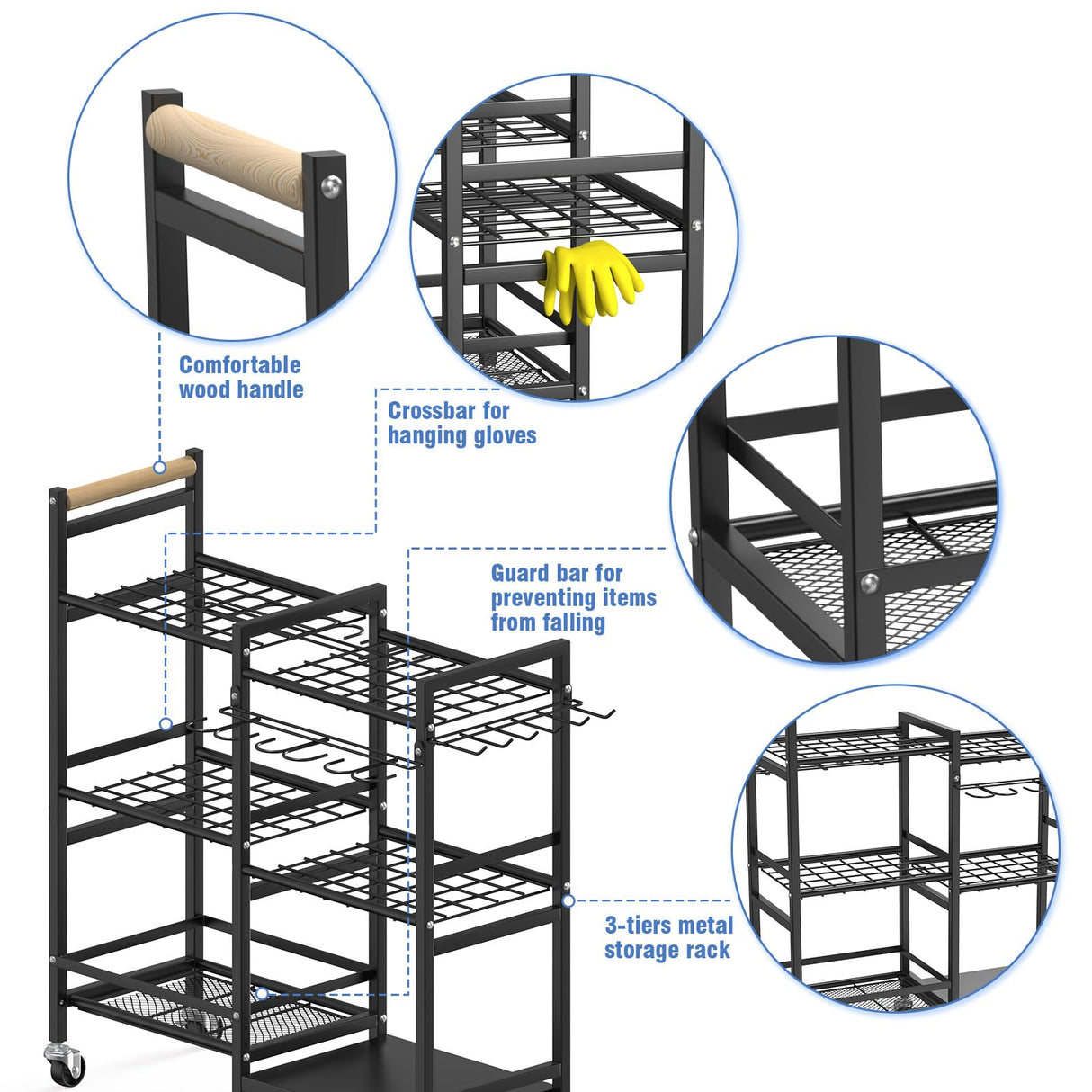 Comfortable wood handle

Crossbar for hanging gloves

Guard bar for preventing items from falling

3-tiers metal storage rack