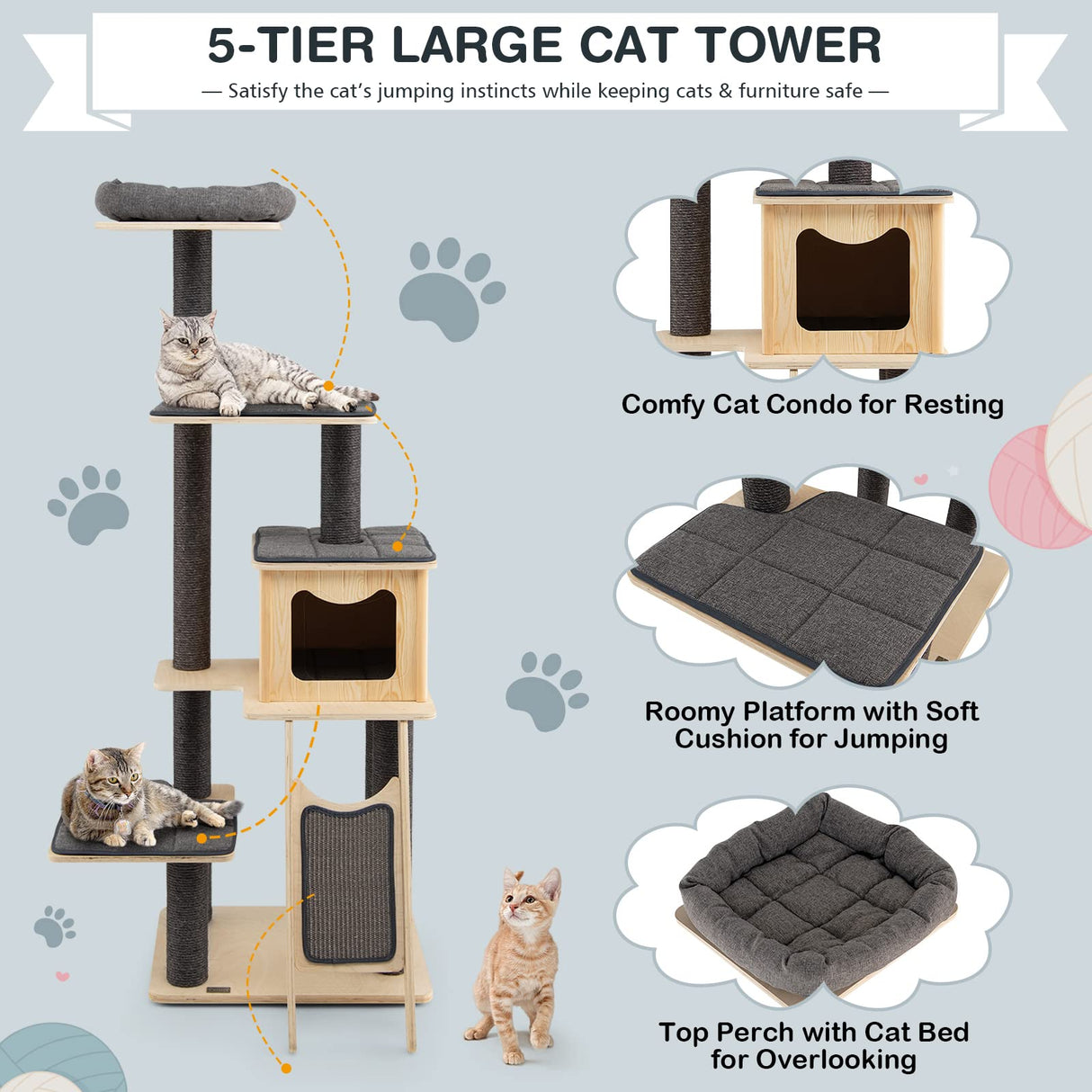 5-TIER LARGE CAT TOWER

— Satisfy the cat's jumping instincts while keeping cats & furniture safe —

Comfy Cat Condo for Resting

Roomy Platform with Soft Cushion for Jumping

Top Perch with Cat Bed for Overlooking