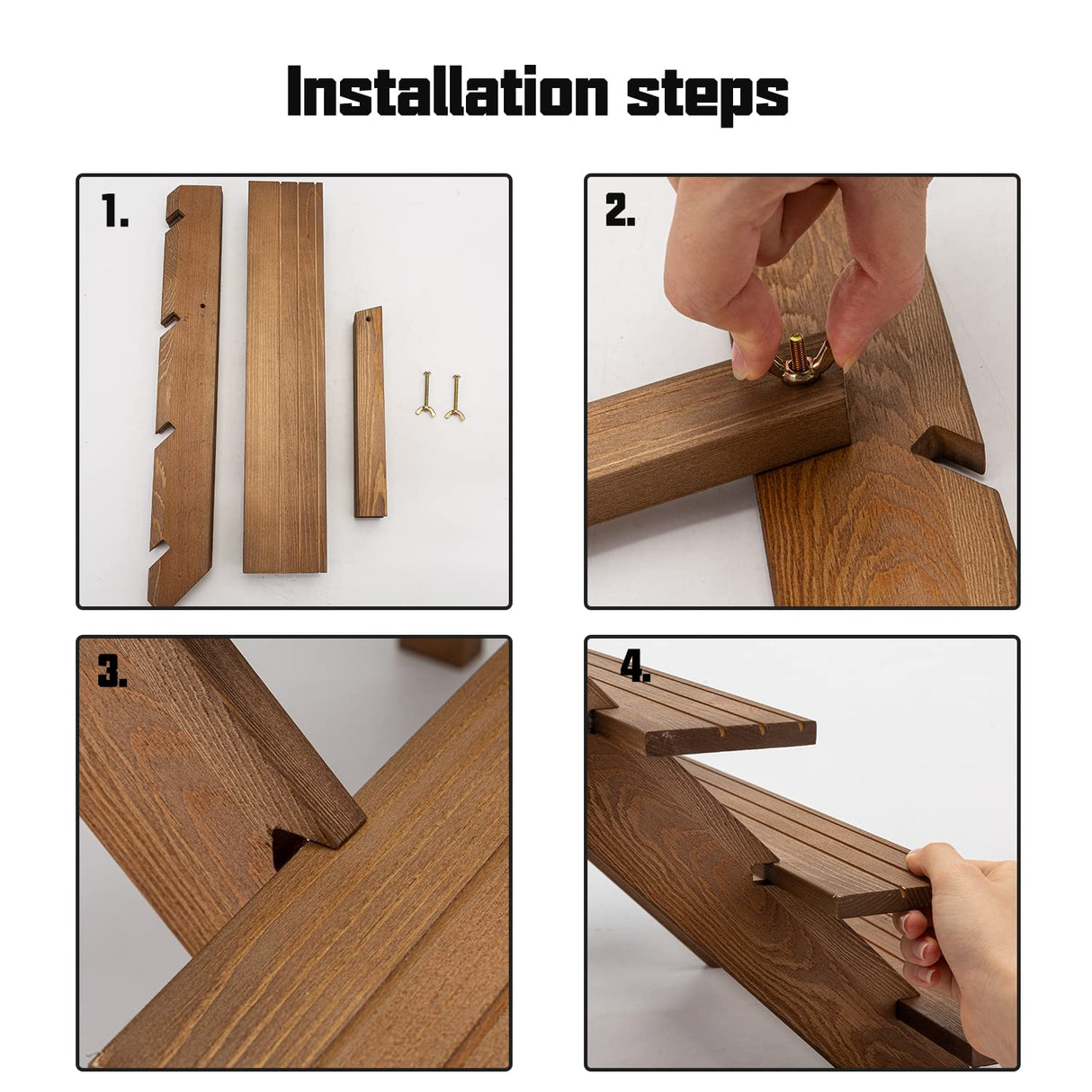 Installation steps

1.

2.

3.

4.