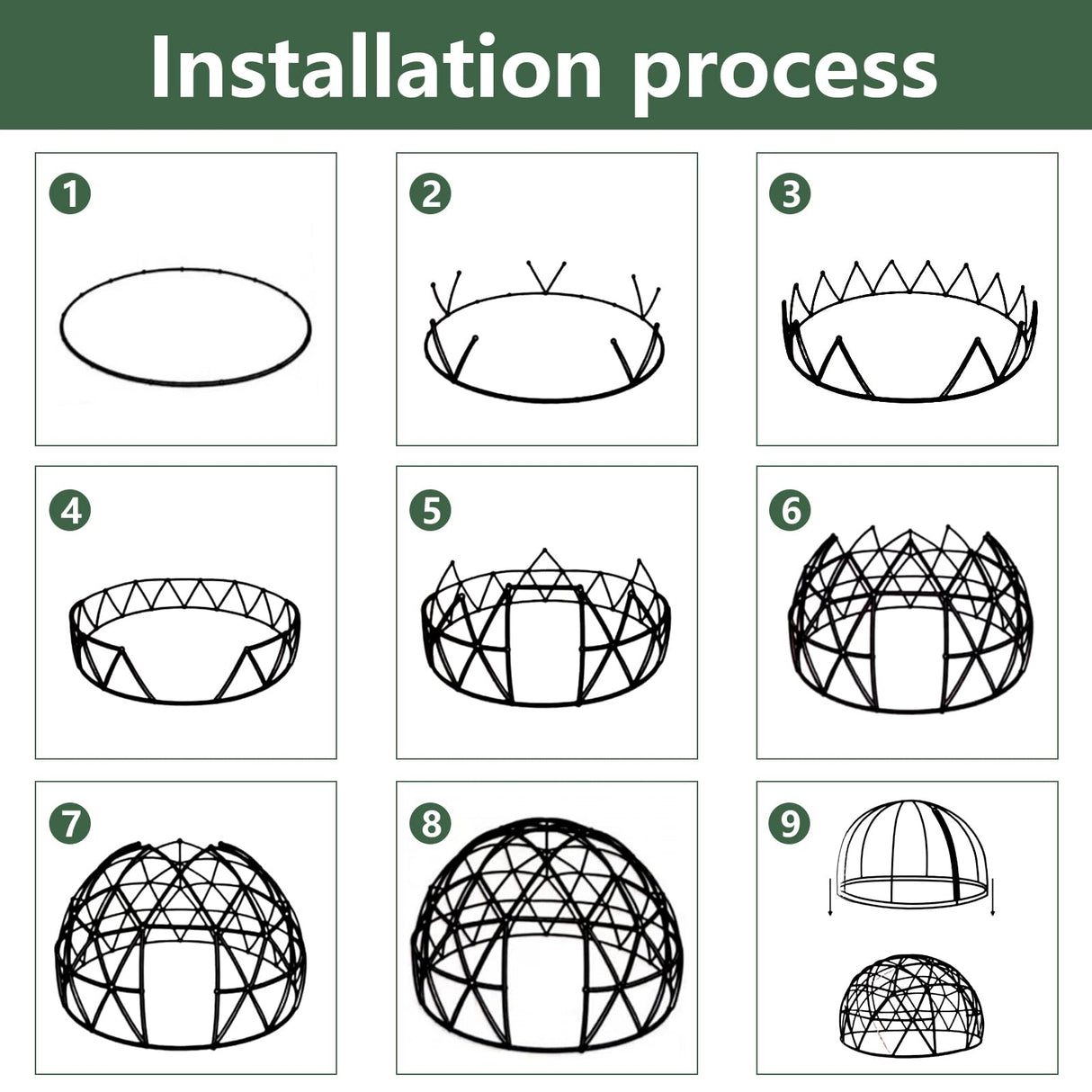 Installation process

1

2

3

4

5

6

7

8

9