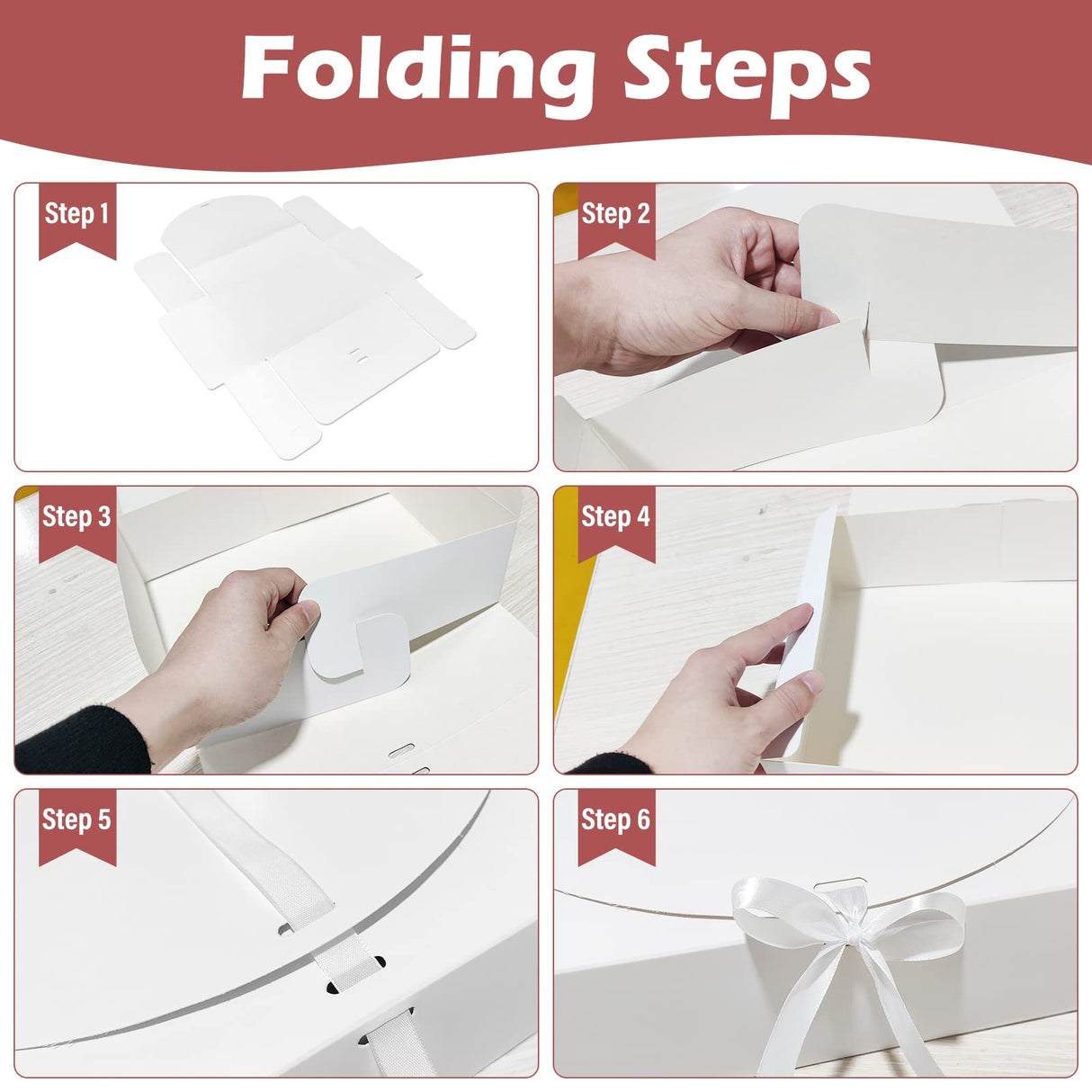 Folding Steps

Step 1

Step 2

Step 3

Step 4

Step 5

Step 6