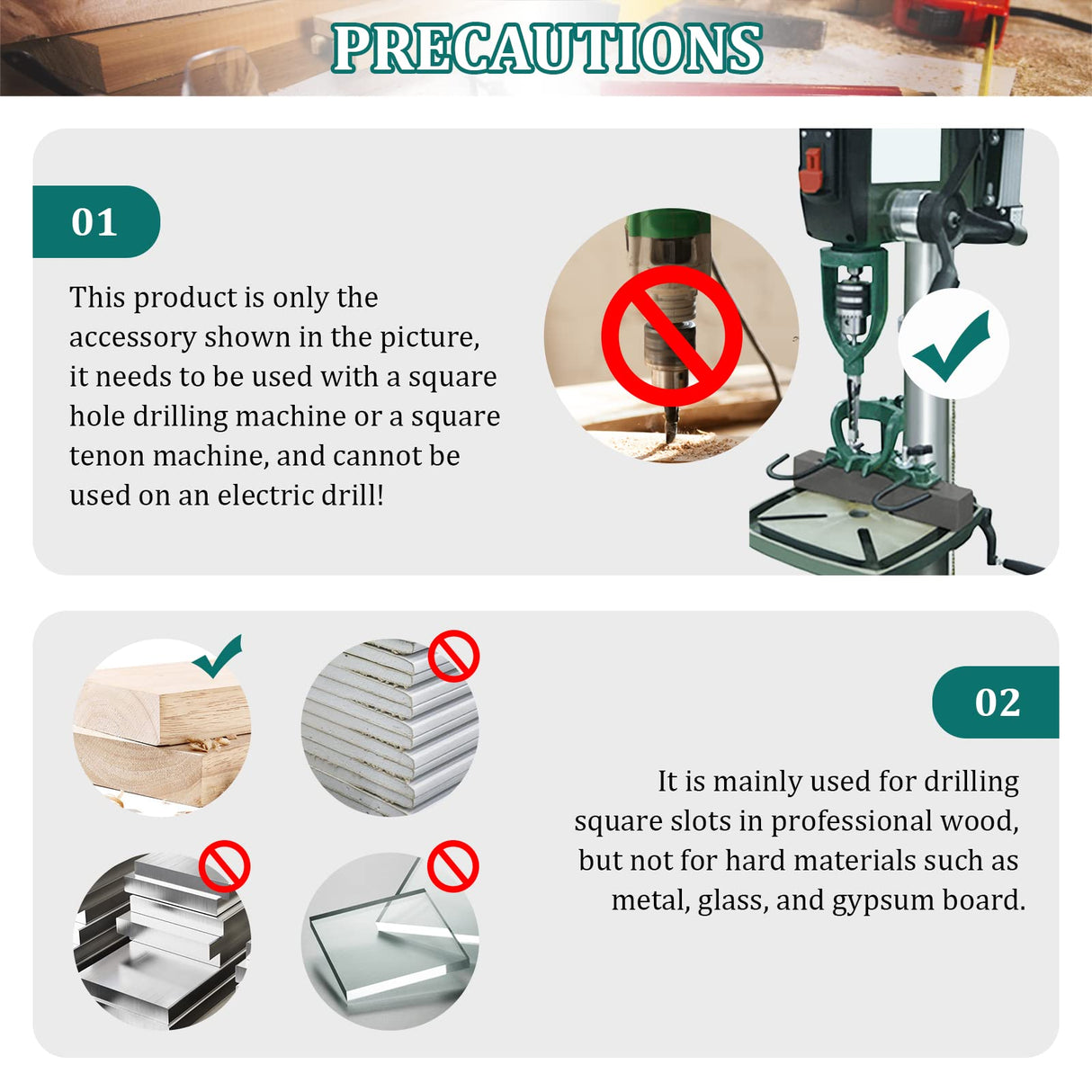 PRECAUTIONS

01

This product is only the accessory shown in the picture, it needs to be used with a square hole drilling machine or a square tenon machine, and cannot be used on an electric drill!

02

It is mainly used for drilling square slots in professional wood, but not for hard materials such as metal, glass, and gypsum board.