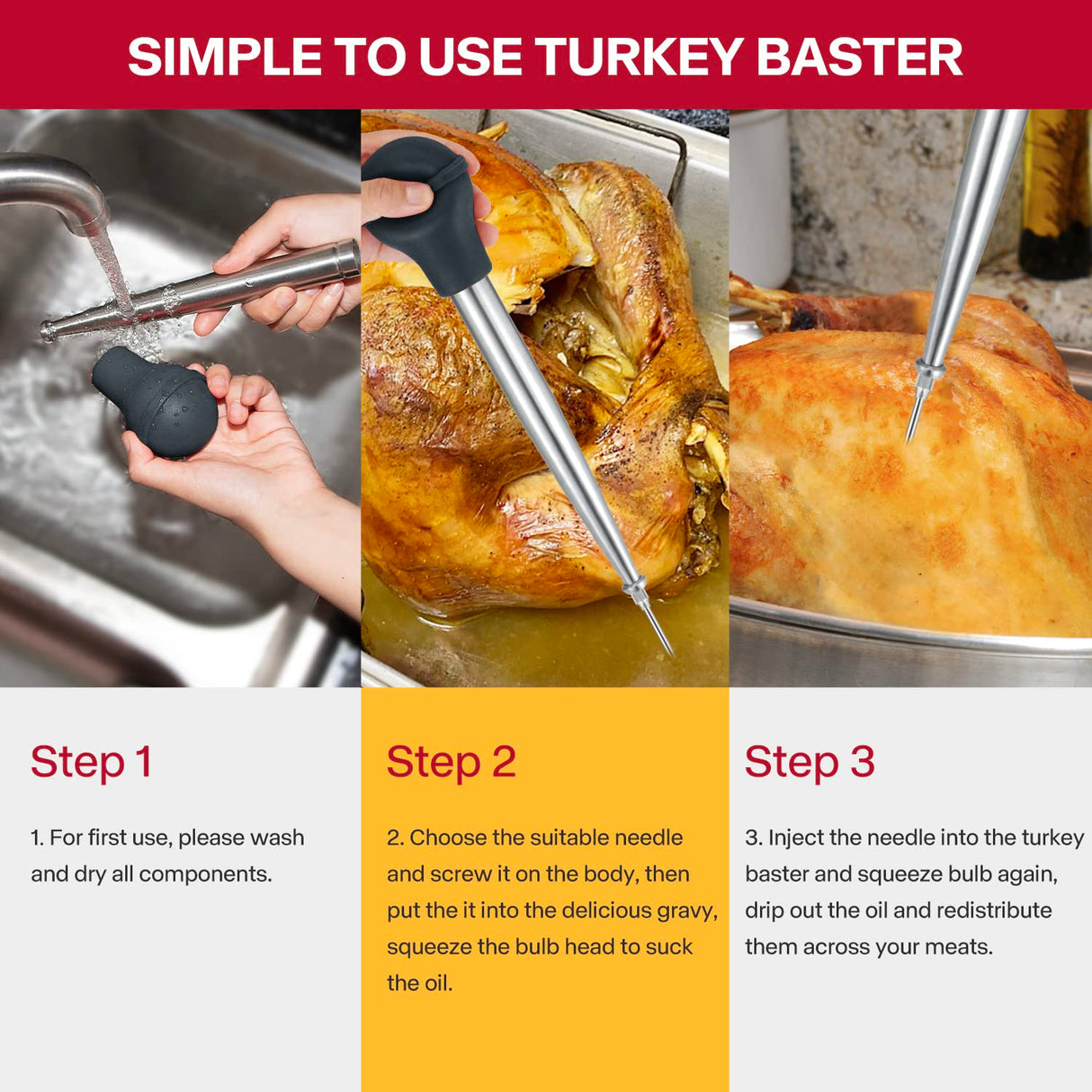 SIMPLE TO USE TURKEY BASTER

Step 1

1. For first use, please wash and dry all components.

Step 2

2. Choose the suitable needle and screw it on the body, then put the it into the delicious gravy, squeeze the bulb head to suck the oil.

Step 3

3. Inject the needle into the turkey baster and squeeze bulb again, drip out the oil and redistribute them across your meats.