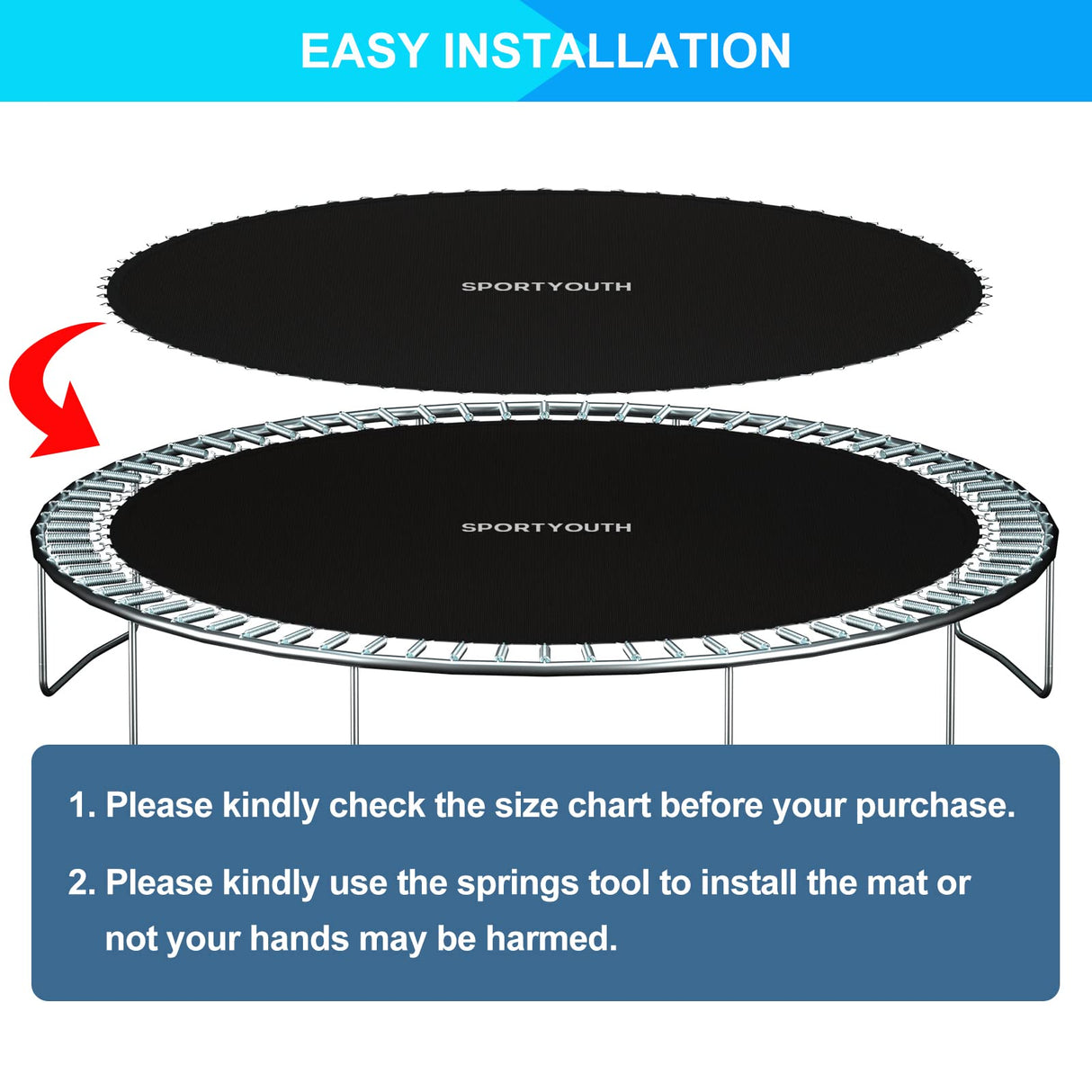 EASY INSTALLATION

SPORTYOUTH

SPORTYOUTH

1. Please kindly check the size chart before your purchase.

2. Please kindly use the springs tool to install the mat or not your hands may be harmed.