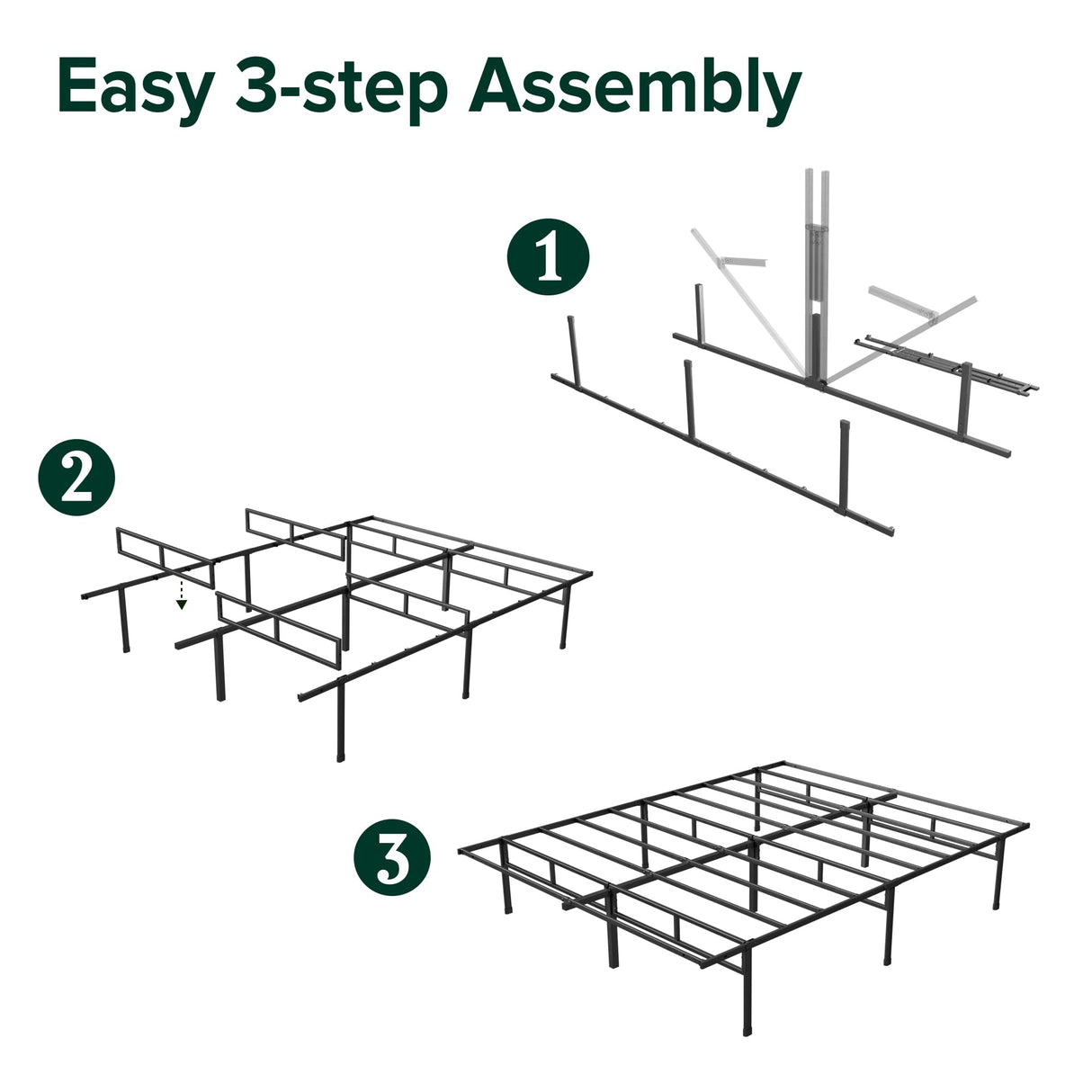 Easy 3-step Assembly

1

2

3