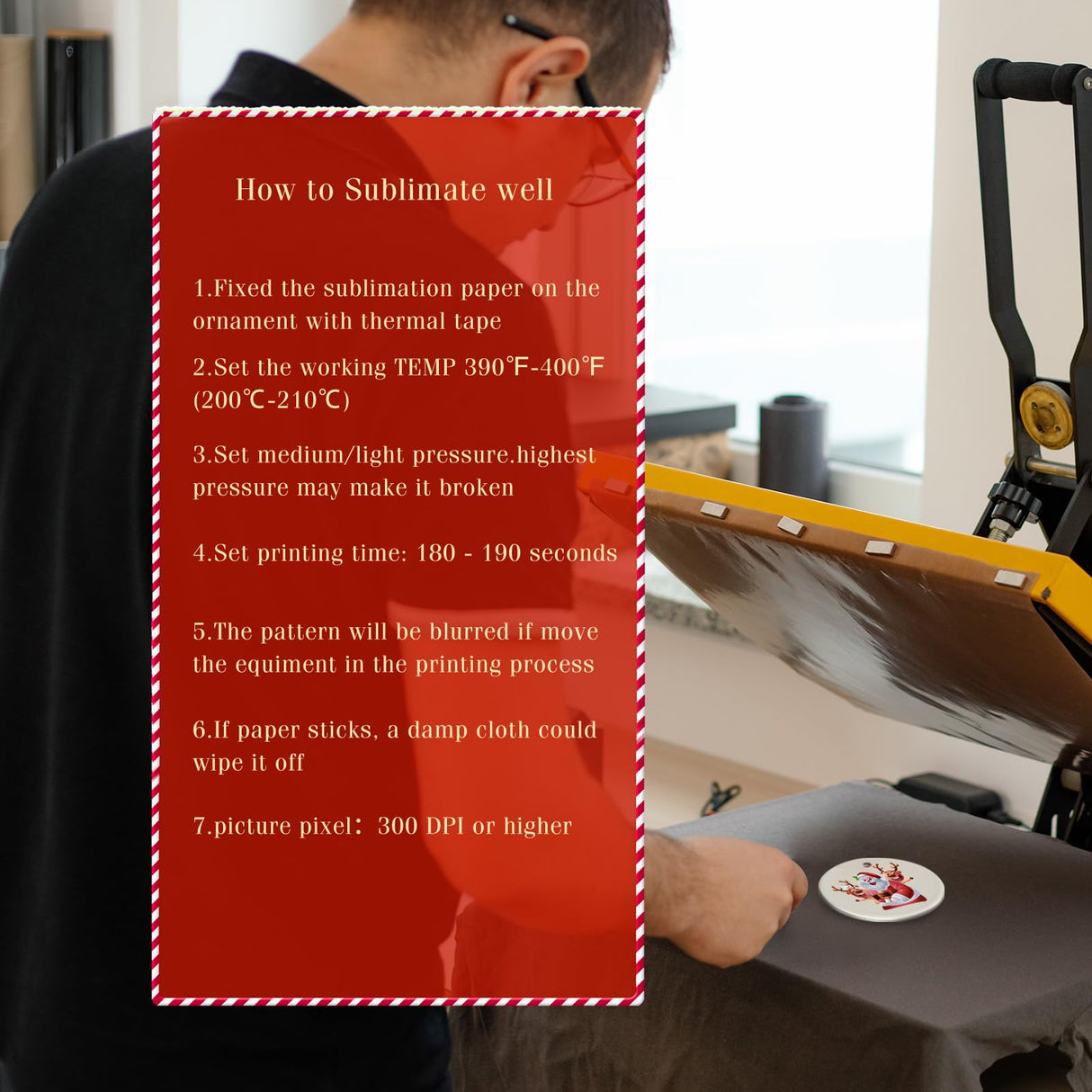 How to Sublimate well

1.Fixed the sublimation paper on the ornament with thermal tape

2.Set the working TEMP 390℉-400℉ (200℃-210℃)

3.Set medium/light pressure.highest pressure may make it broken

4.Set printing time: 180 - 190 seconds

5.The pattern will be blurred if move the equiment in the printing process

6.If paper sticks, a damp cloth could wipe it off

7.picture pixel：300 DPI or higher