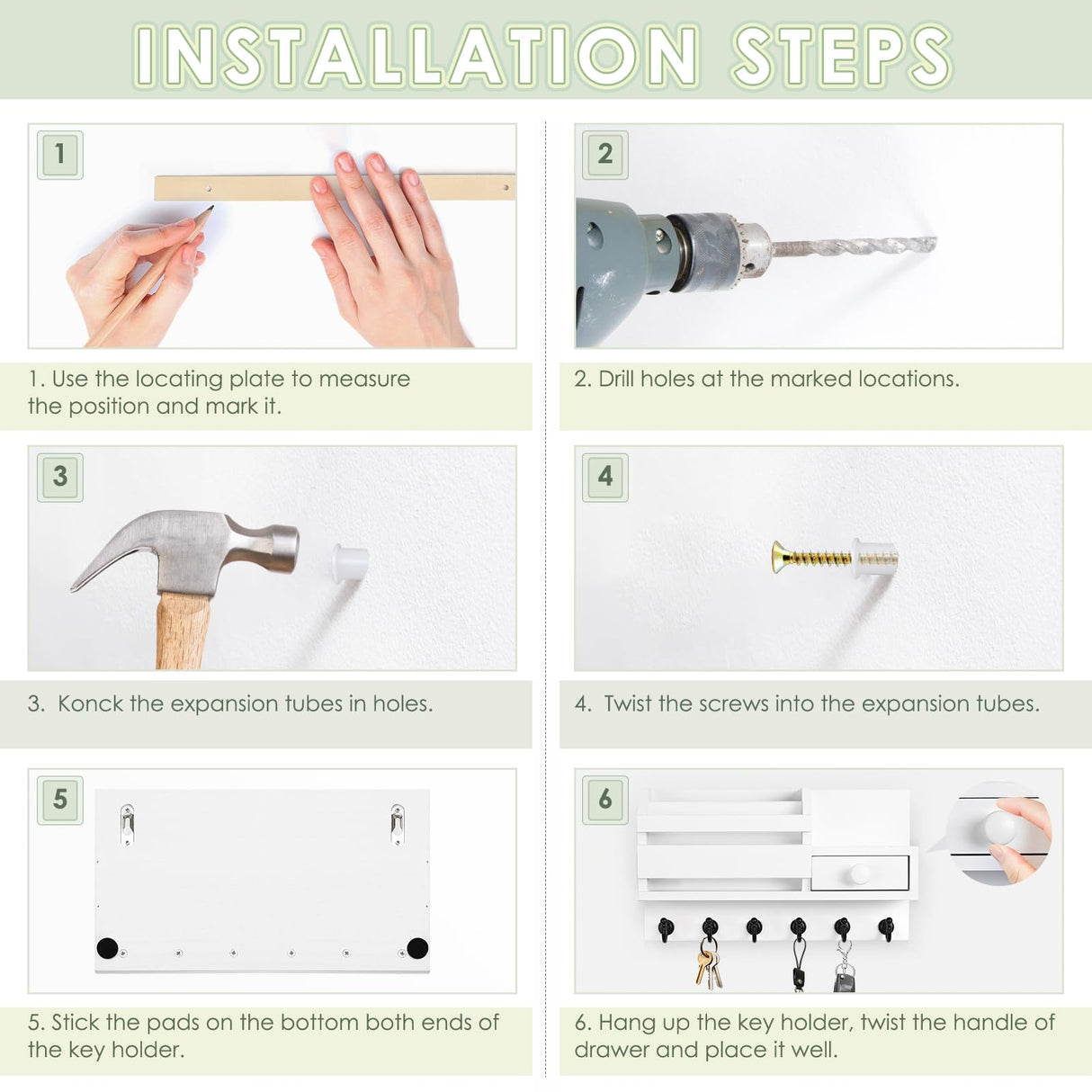 INSTALLATION STEPS

1

1. Use the locating plate to measure the position and mark it.

2

2. Drill holes at the marked locations.

3

3. Konck the expansion tubes in holes.

4

4. Twist the screws into the expansion tubes.

5

5. Stick the pads on the bottom both ends of the key holder.

6

6. Hang up the key holder, twist the handle of drawer and place it well.