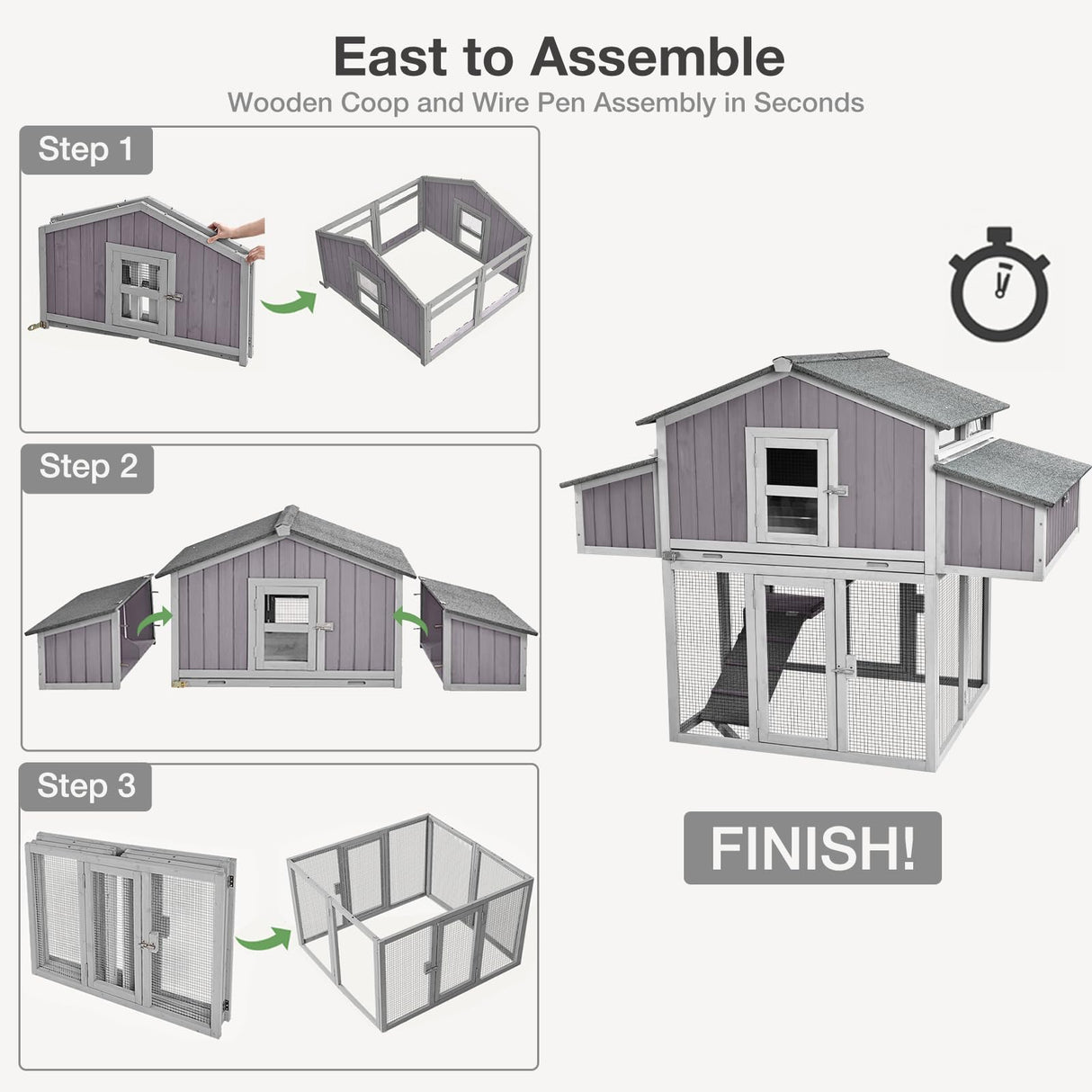 East to Assemble
Wooden Coop and Wire Pen Assembly in Seconds

Step 1

Step 2

Step 3

FINISH!