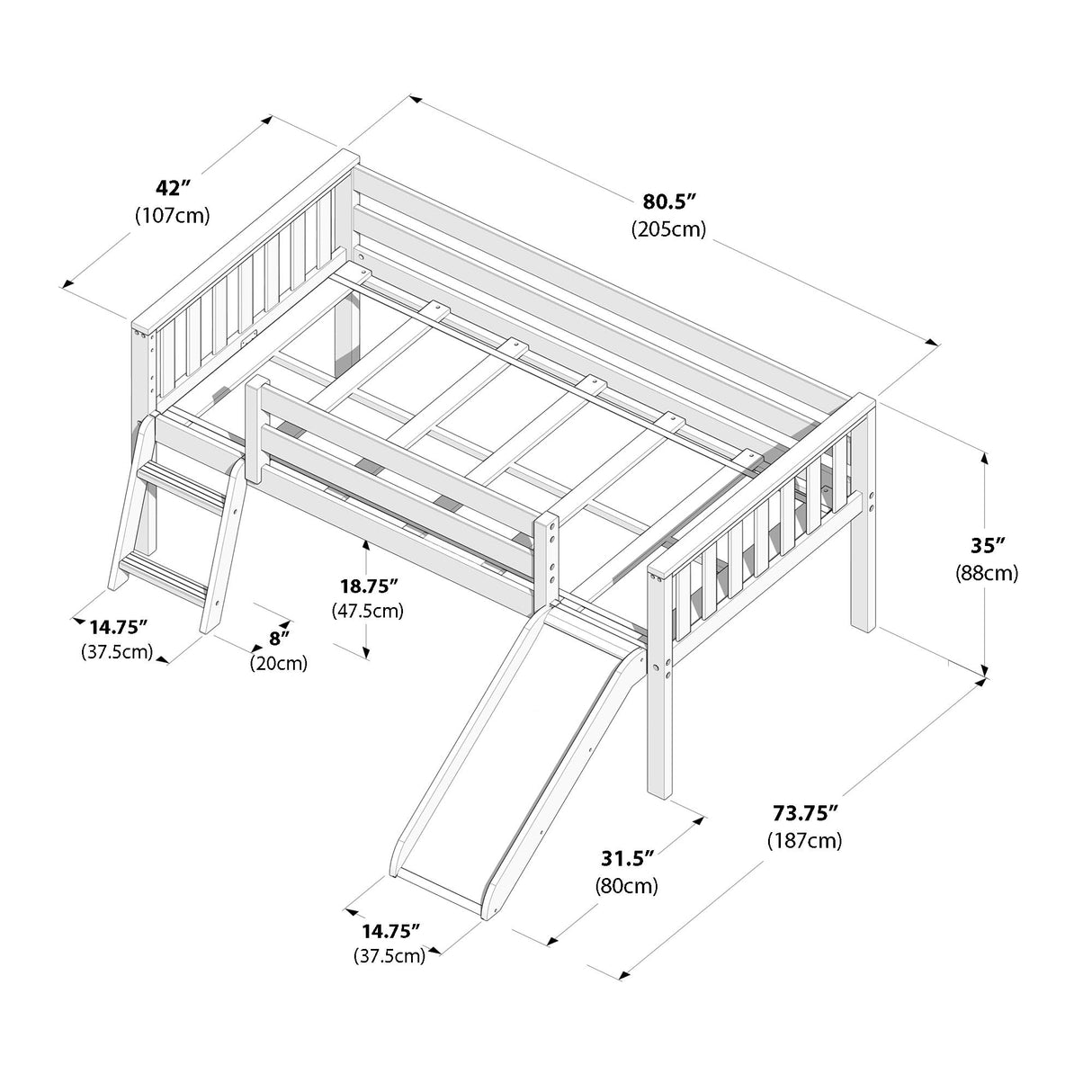 42″
(107cm)

80.5″
(205cm)

35″
(88cm)

18.75″
(47.5cm)

14.75″
(37.5cm)

8″
(20cm)

73.75″
(187cm)

31.5″
(80cm)

14.75″
(37.5cm)