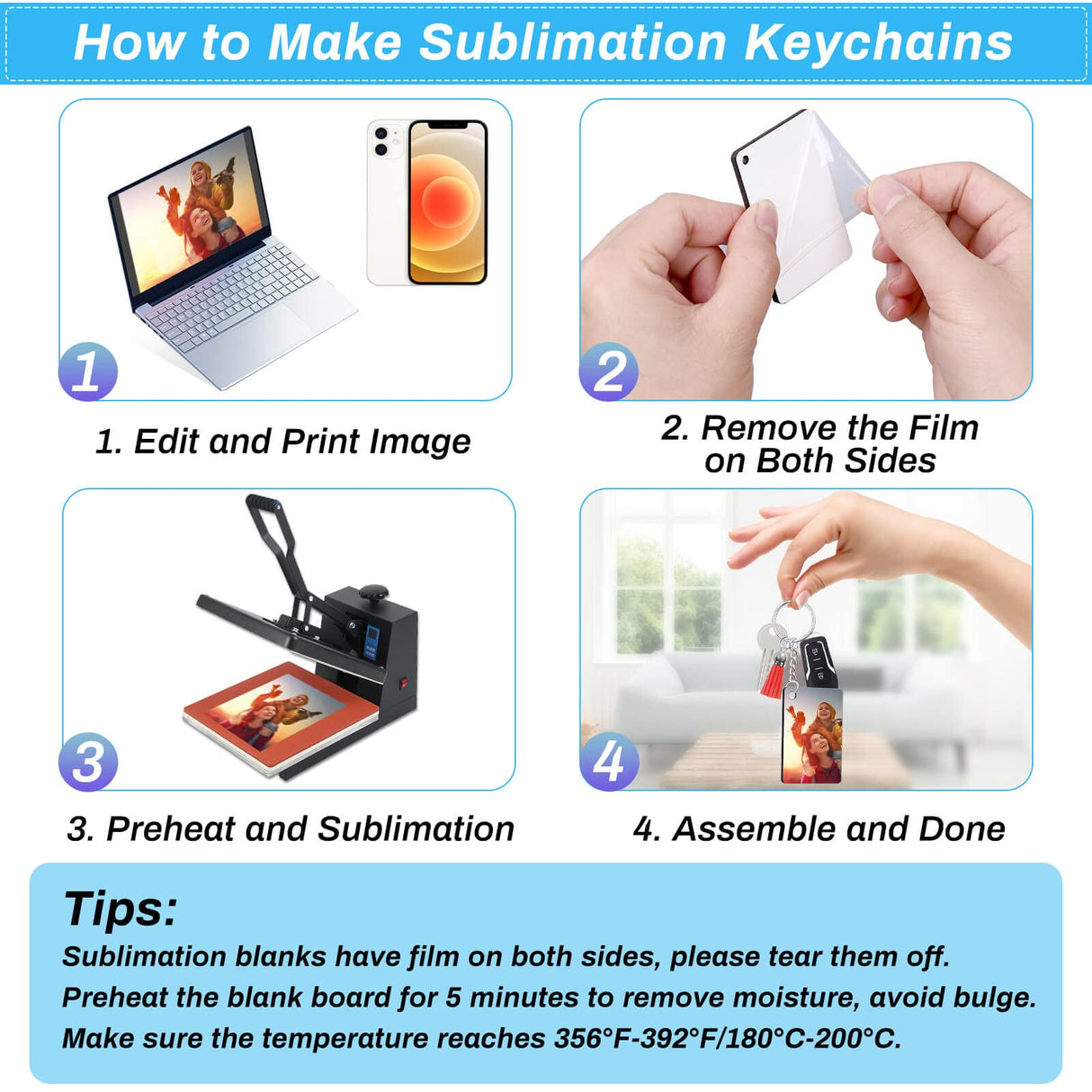 How to Make Sublimation Keychains

1

1. Edit and Print Image

2

2. Remove the Film on Both Sides

3

3. Preheat and Sublimation

4

4. Assemble and Done

Tips:
Sublimation blanks have film on both sides, please tear them off.
Preheat the blank board for 5 minutes to remove moisture, avoid bulge.
Make sure the temperature reaches 356°F-392°F/180°C-200°C.