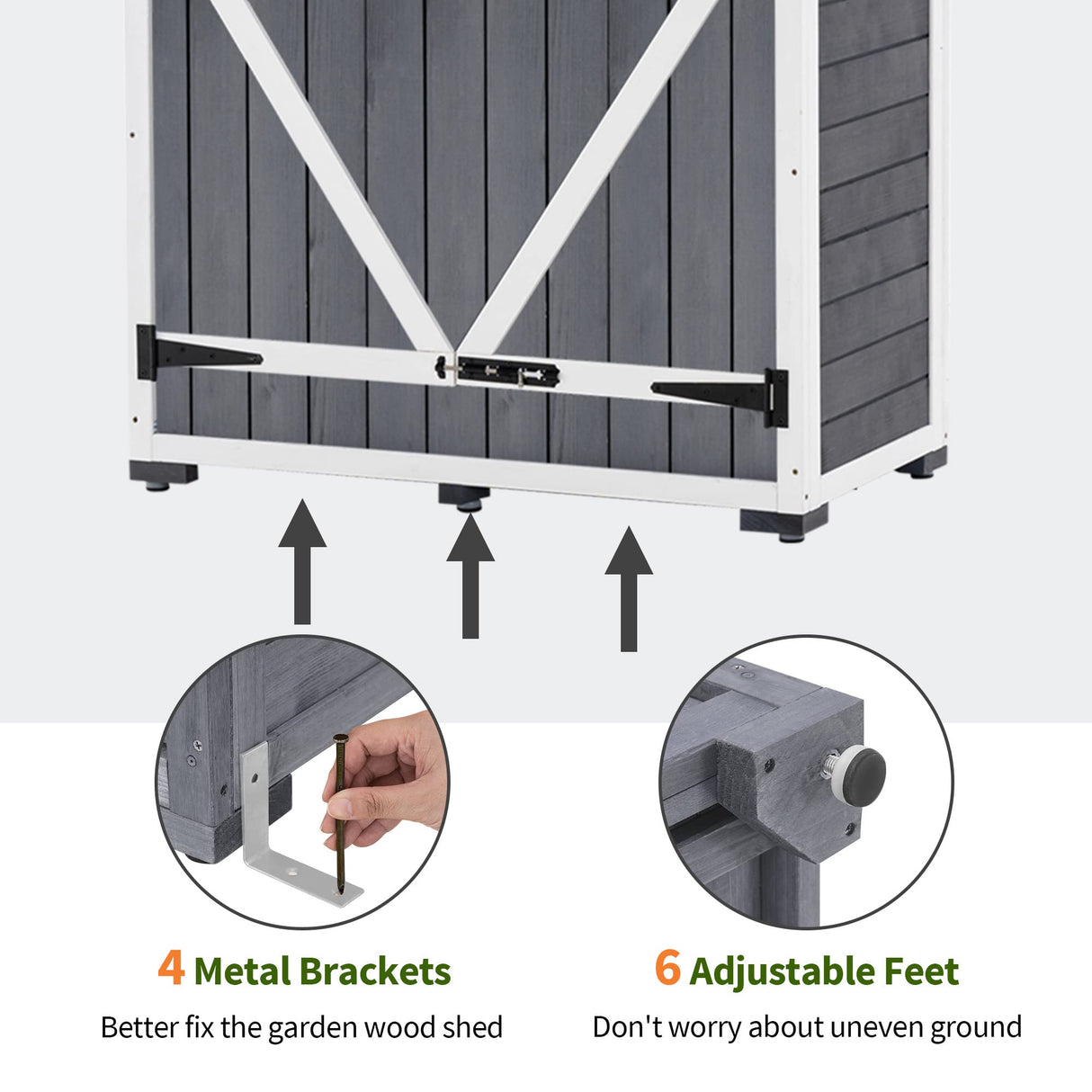 4 Metal Brackets
Better fix the garden wood shed

6 Adjustable Feet
Don't worry about uneven ground