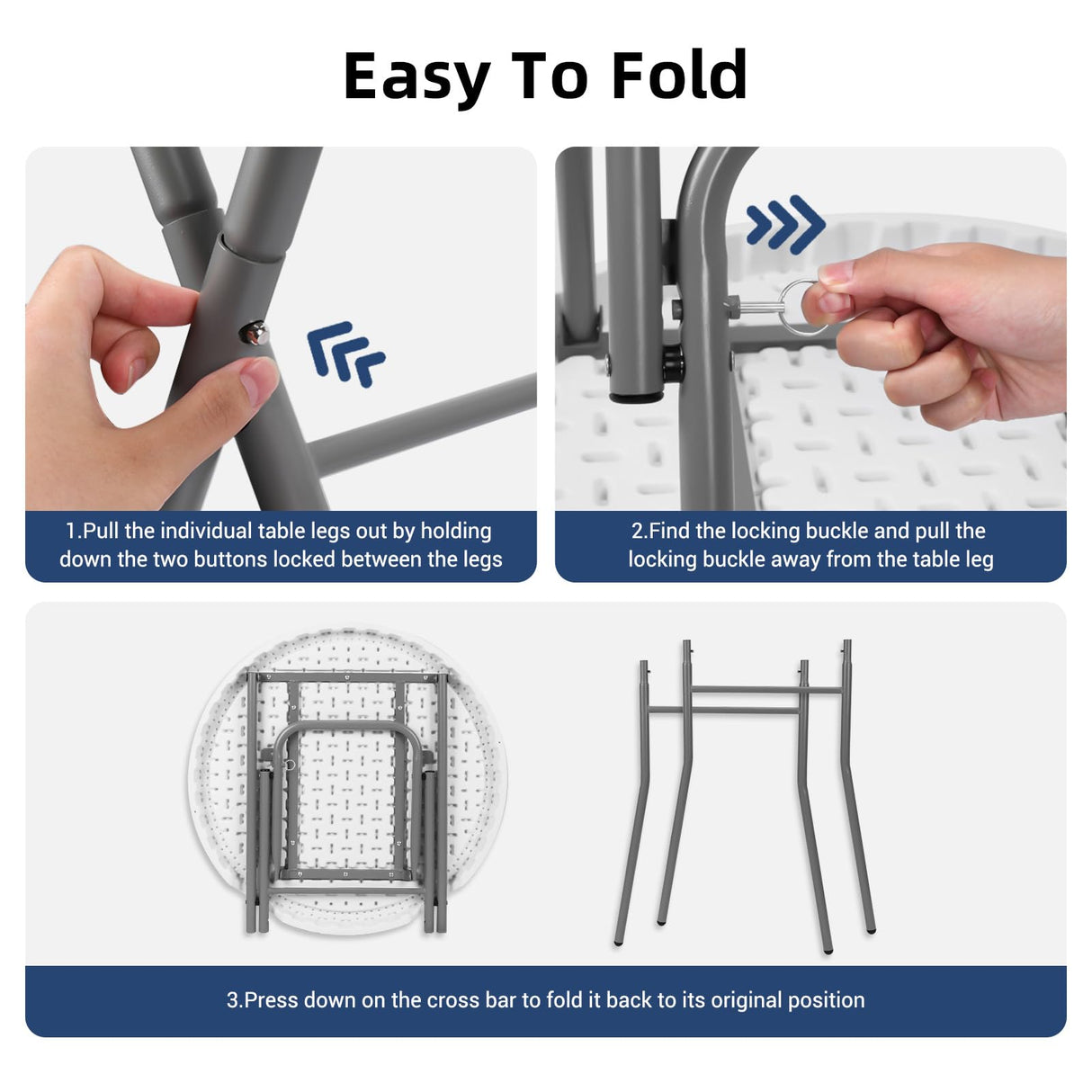 Easy To Fold

1.Pull the individual table legs out by holding down the two buttons locked between the legs

2.Find the locking buckle and pull the locking buckle away from the table leg

3.Press down on the cross bar to fold it back to its original position