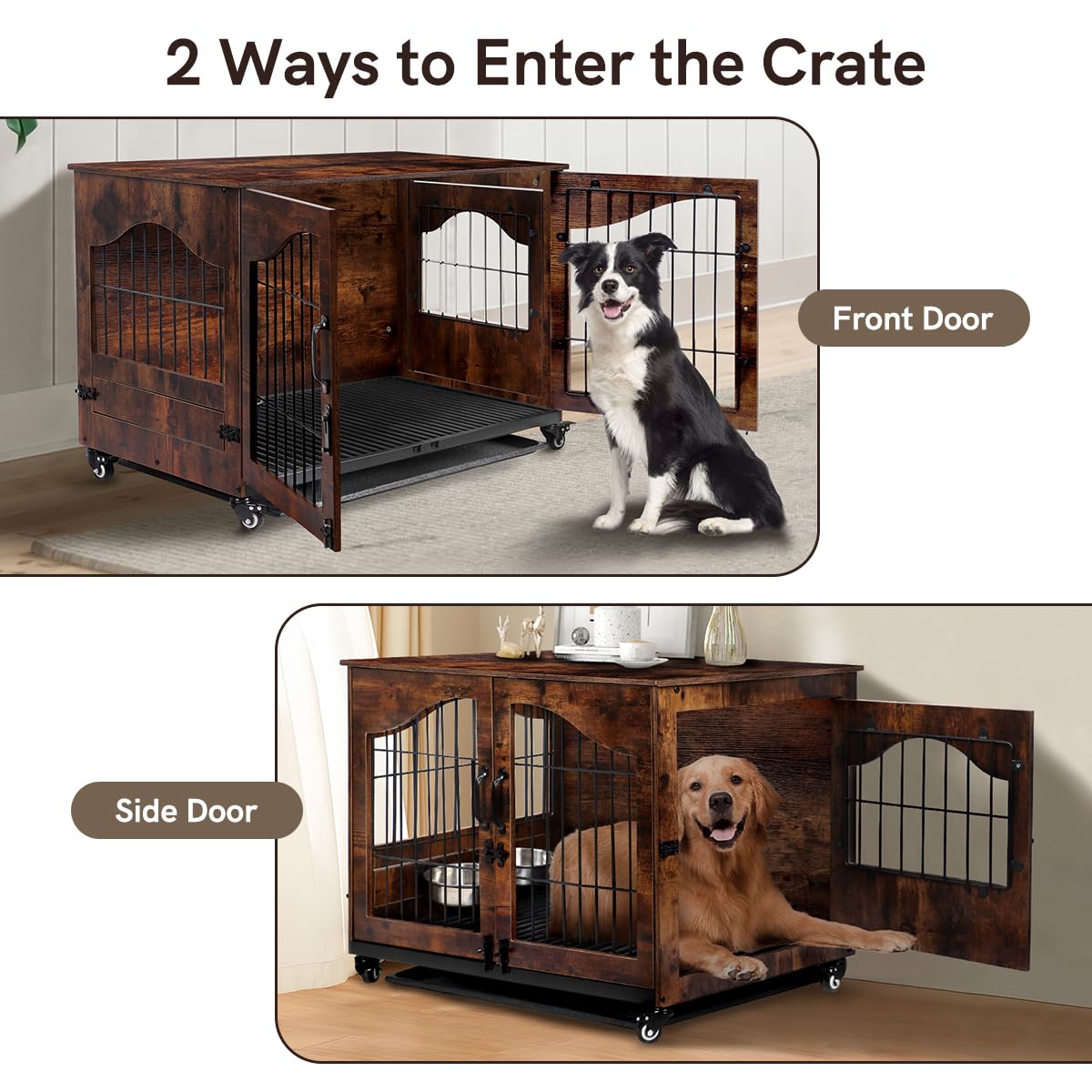 2 Ways to Enter the Crate

Front Door

Side Door