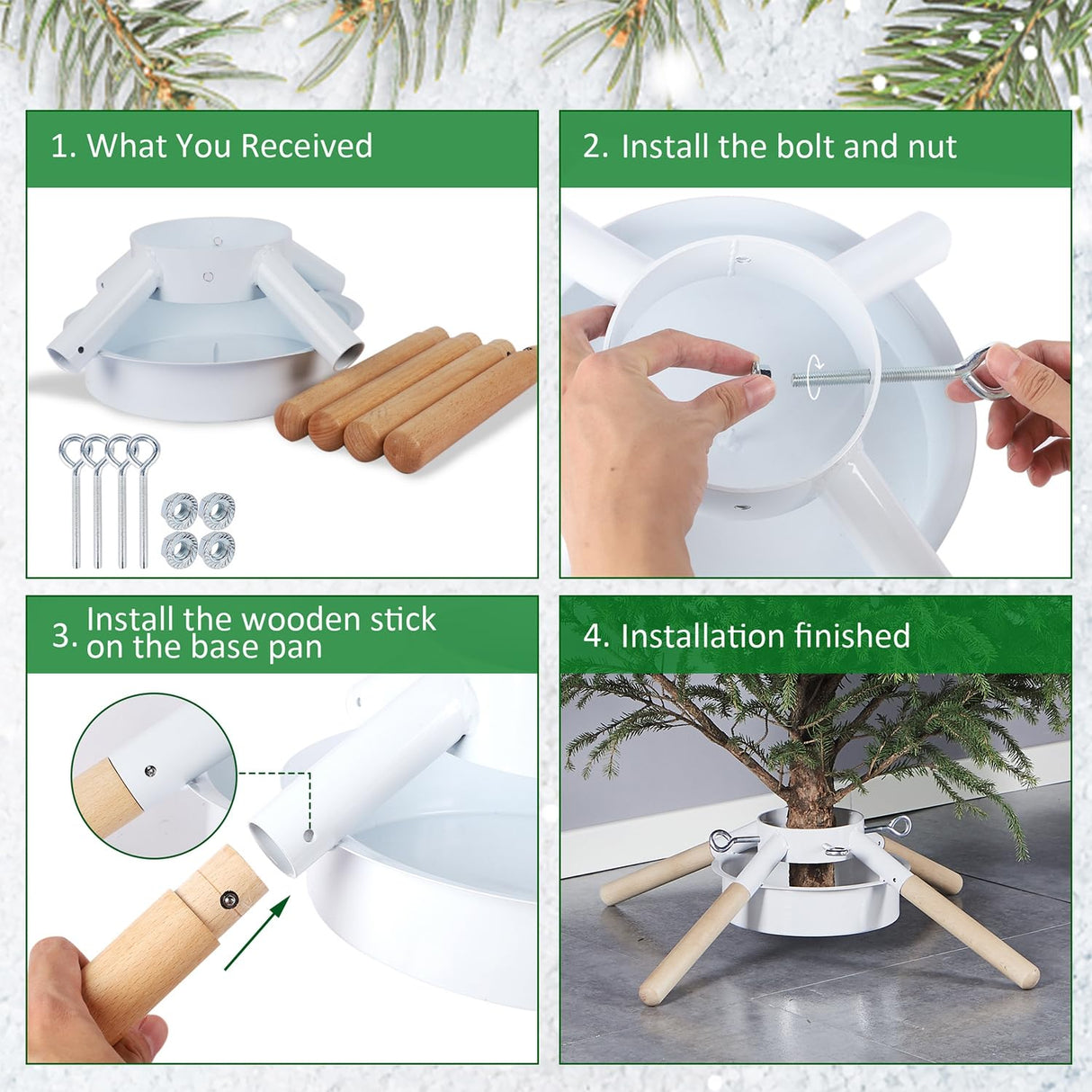 1. What You Received

2. Install the bolt and nut

3. Install the wooden stick on the base pan

4. Installation finished