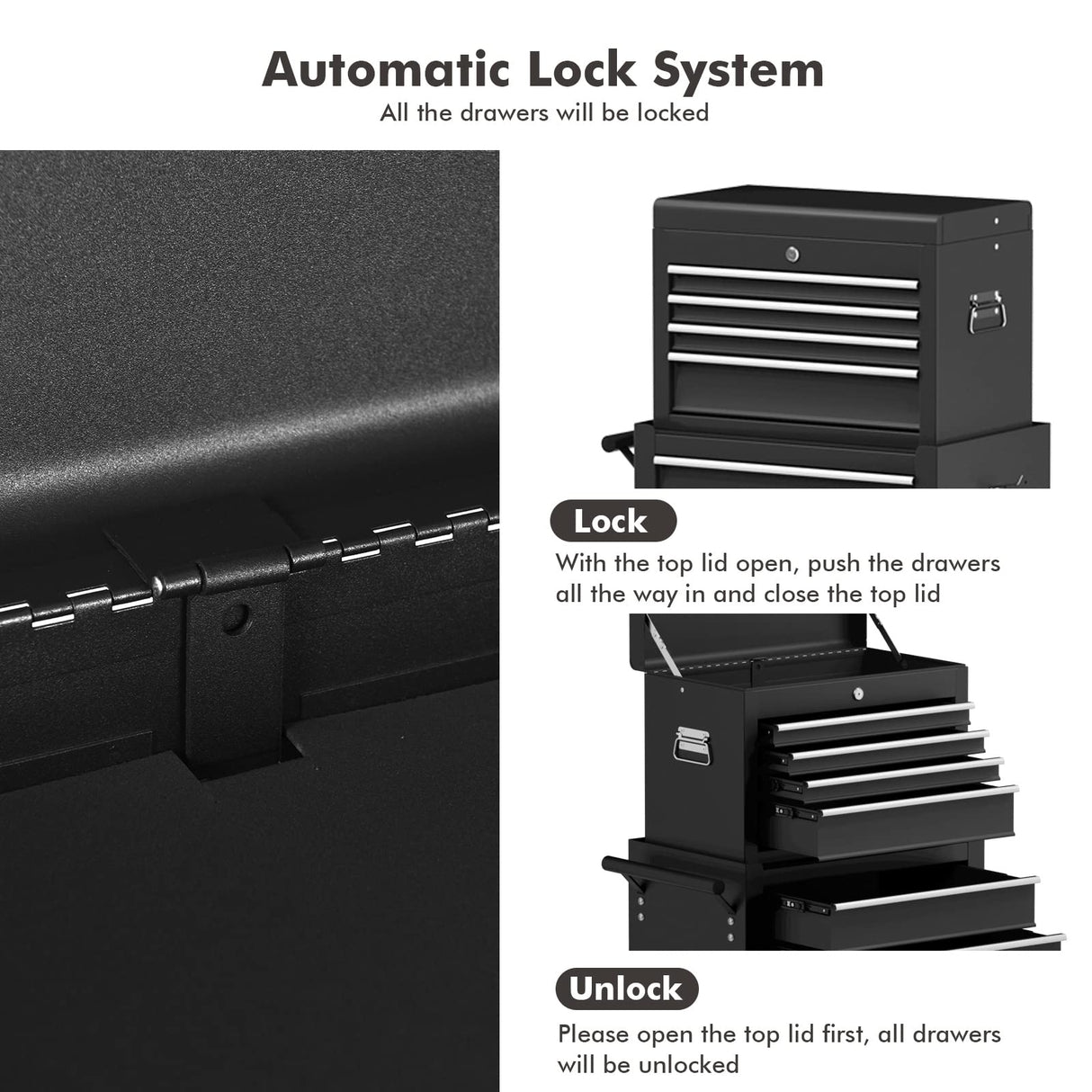 Automatic Lock System
All the drawers will be locked

Lock
With the top lid open, push the drawers all the way in and close the top lid

Unlock
Please open the top lid first, all drawers will be unlocked