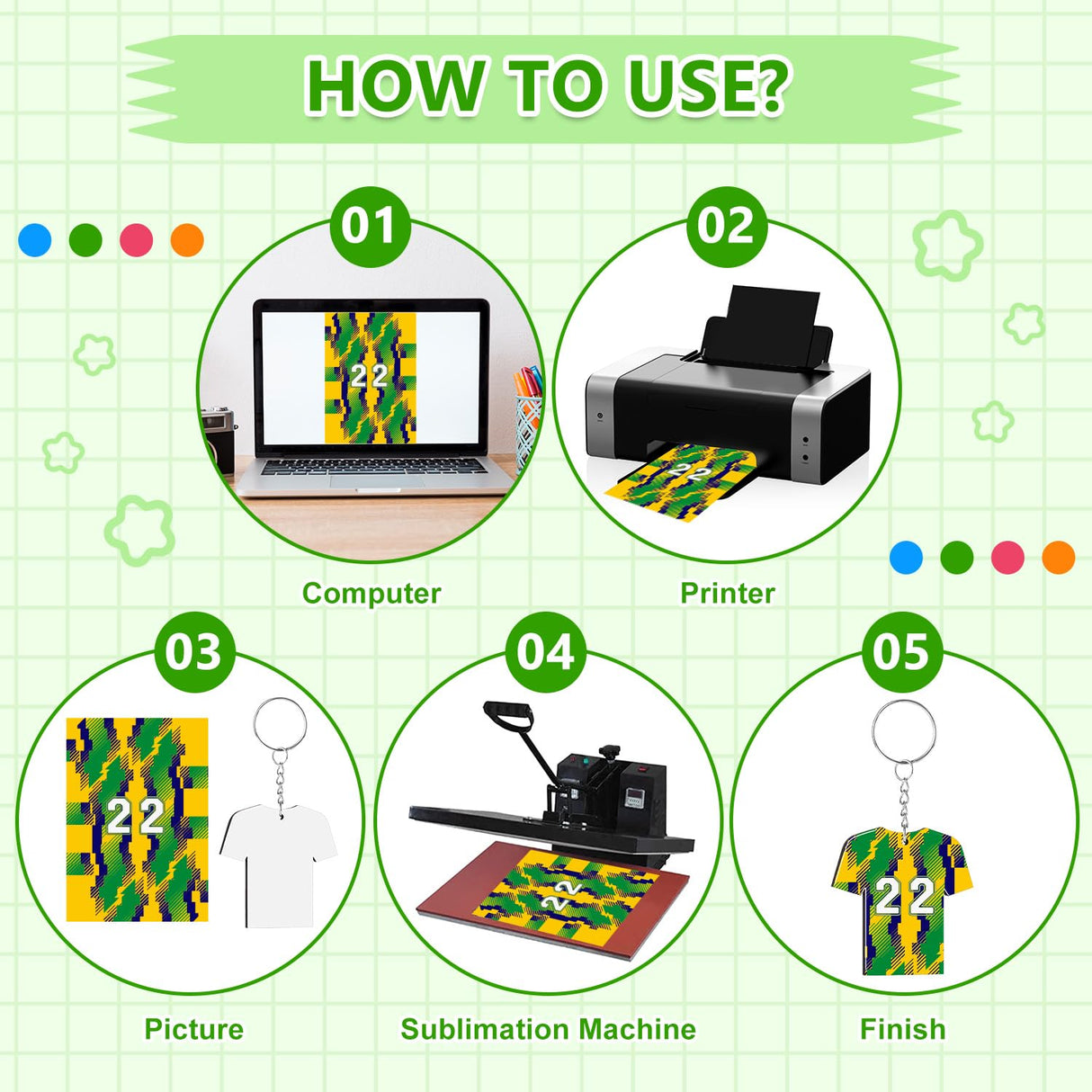 HOW TO USE?

01

22

Computer

02

22

Printer

03

22

Picture

04

22

Sublimation Machine

05

22

Finish